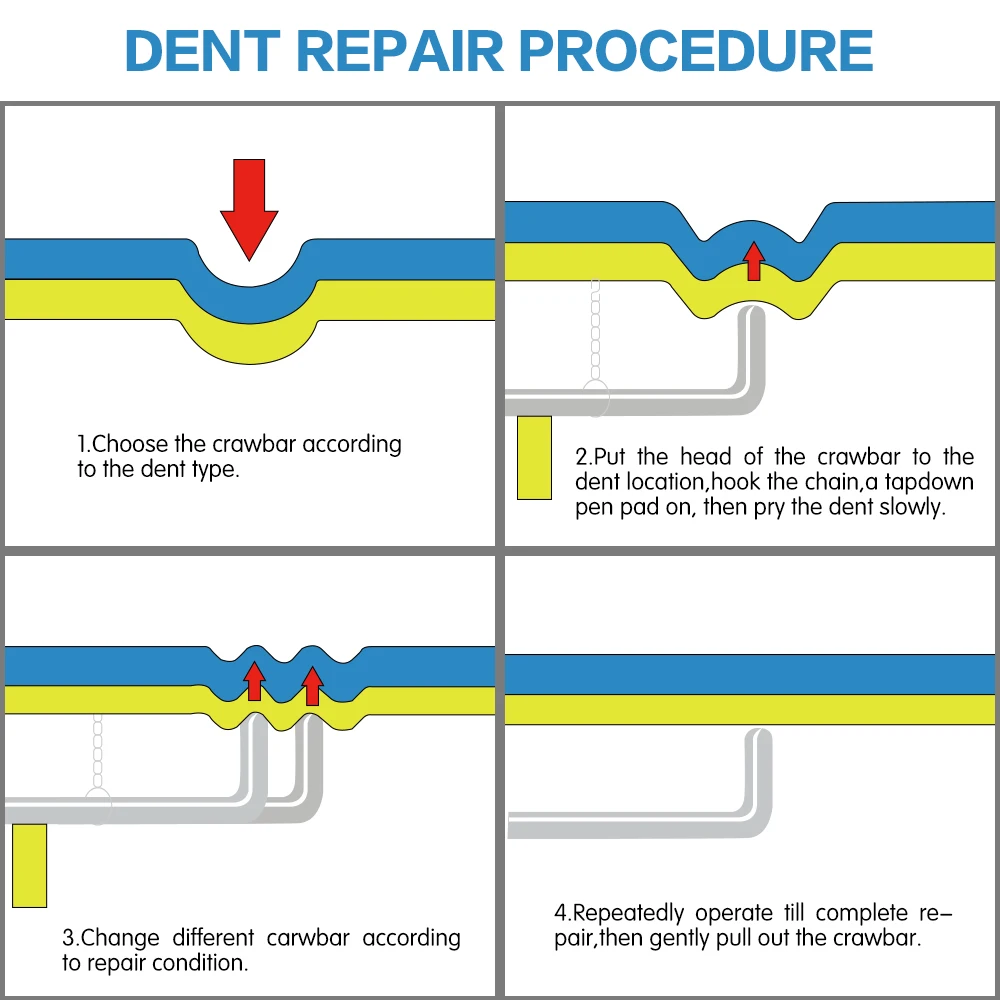 DENT REPAIR PROCEDURE

1.Choose the crawbar according to the dent type.

2.Put the head of the crawbar to the dent location,hook the chain,a tapdown pen pad on, then pry the dent slowly.

3.Change different carwbar according to repair condition.

4.Repeatedly operate till complete repair,then gently pull out the crawbar.