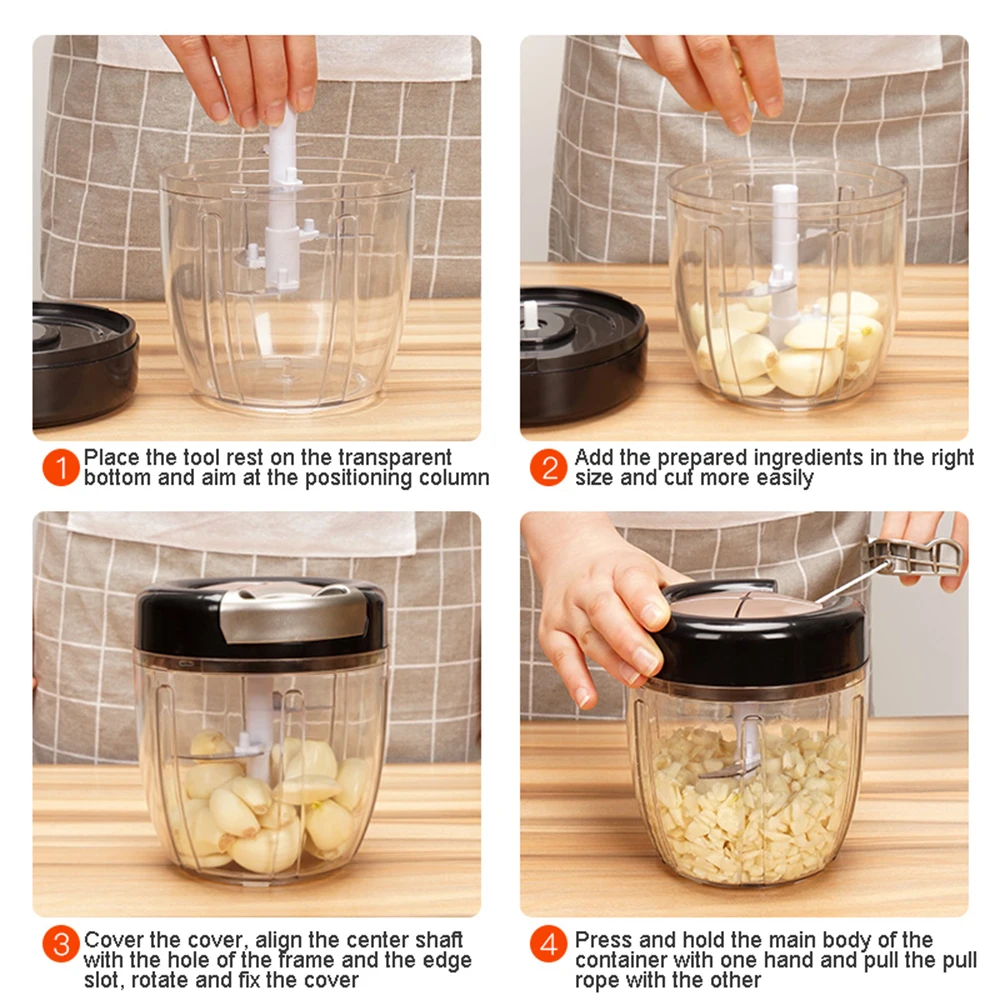 1 Place the tool rest on the transparent bottom and aim at the positioning column

2 Add the prepared ingredients in the right size and cut more easily

3 Cover the cover, align the center shaft with the hole of the frame and the edge slot, rotate and fix the cover

4 Press and hold the main body of the container with one hand and pull the pull rope with the other