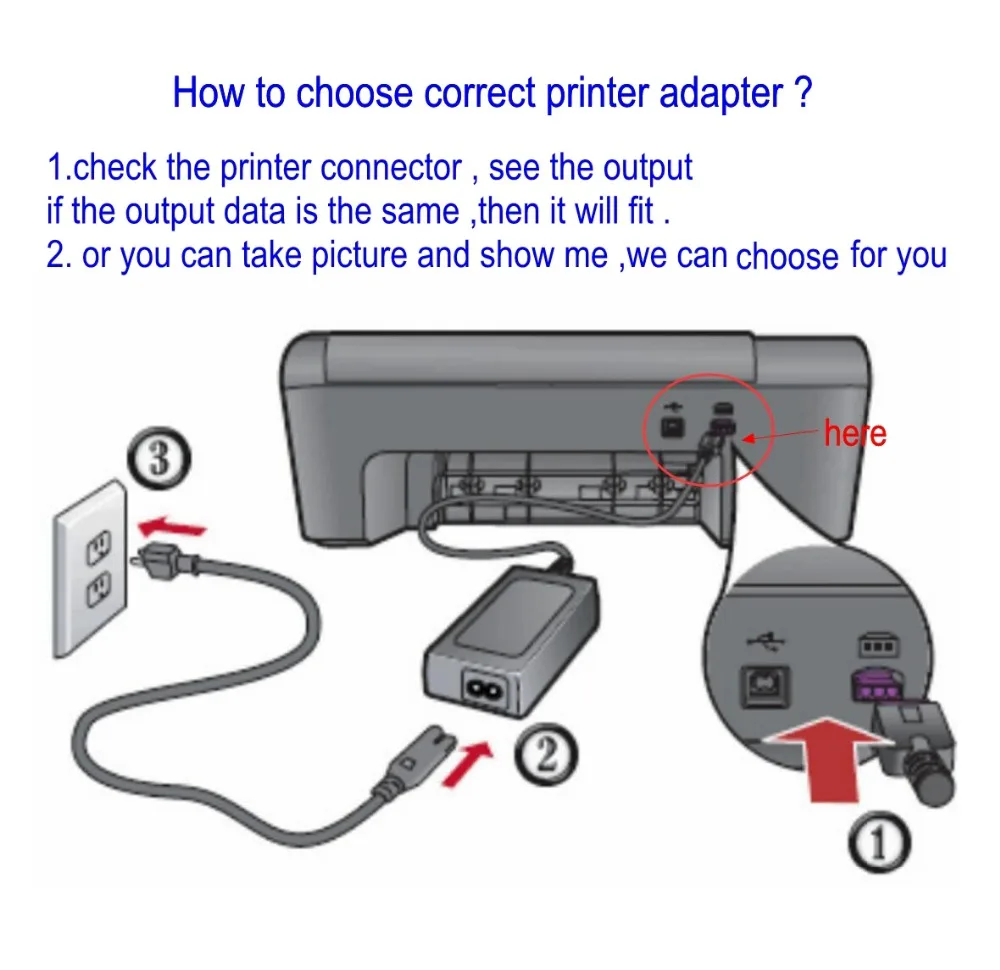 How to choose correct printer adapter ?

1.check the printer connector , see the output
if the output data is the same ,then it will fit .
2. or you can take picture and show me ,we can choose for you

here

3

2

1