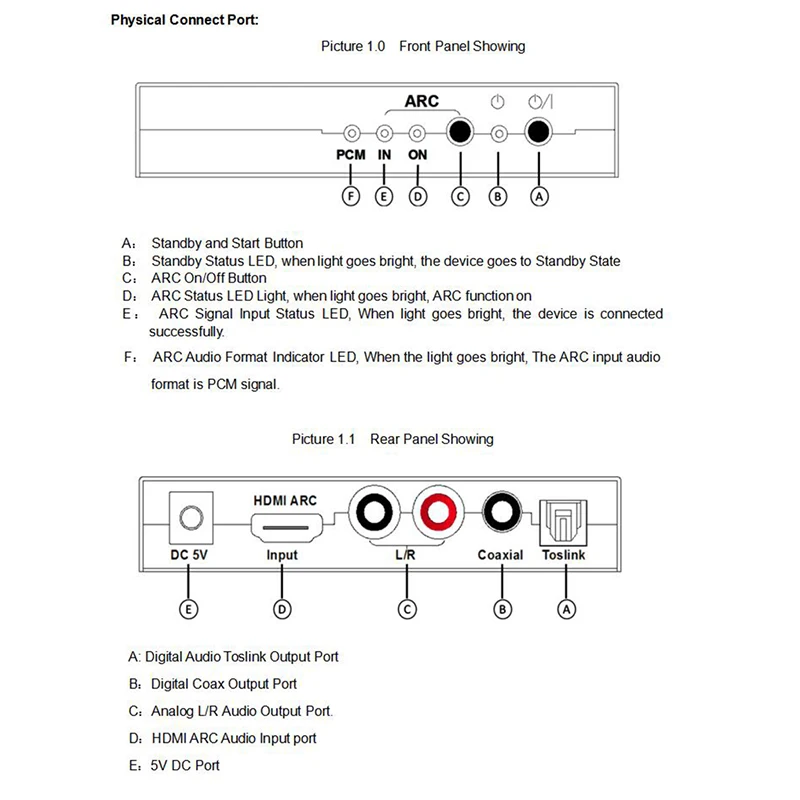 Physical Connect Port:

Picture 1.0 Front Panel Showing

ARC

PCM IN ON

F E D C B A

A: Standby and Start Button
B: Standby Status LED, when light goes bright, the device goes to Standby State
C: ARC On/Off Button
D: ARC Status LED Light, when light goes bright, ARC function on
E: ARC Signal Input Status LED, When light goes bright, the device is connected successfully.

F: ARC Audio Format Indicator LED, When the light goes bright, The ARC input audio format is PCM signal.

Picture 1.1 Rear Panel Showing

HDMI ARC

DC 5V Input L/R Coaxial Toslink

E D C B A

A: Digital Audio Toslink Output Port

B: Digital Coax Output Port

C: Analog L/R Audio Output Port.

D: HDMI ARC Audio Input port

E: 5V DC Port