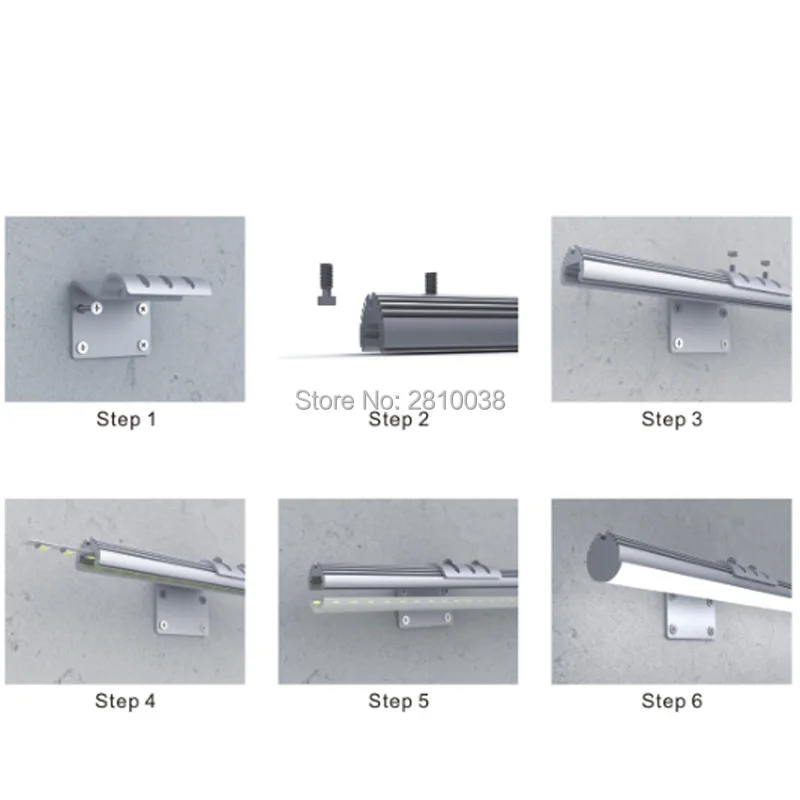 Step 1

Store No: 2810038

Step 2

Step 3

Step 4

Step 5

Step 6