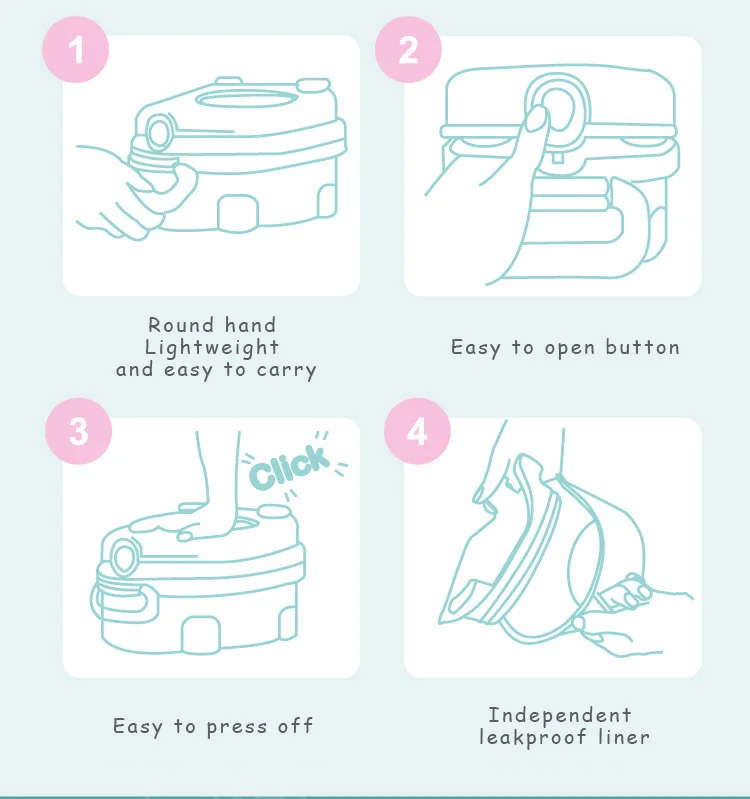 1

Round hand
Lightweight
and easy to carry

2

Easy to open button

3

Click

Easy to press off

4

Independent
leakproof liner