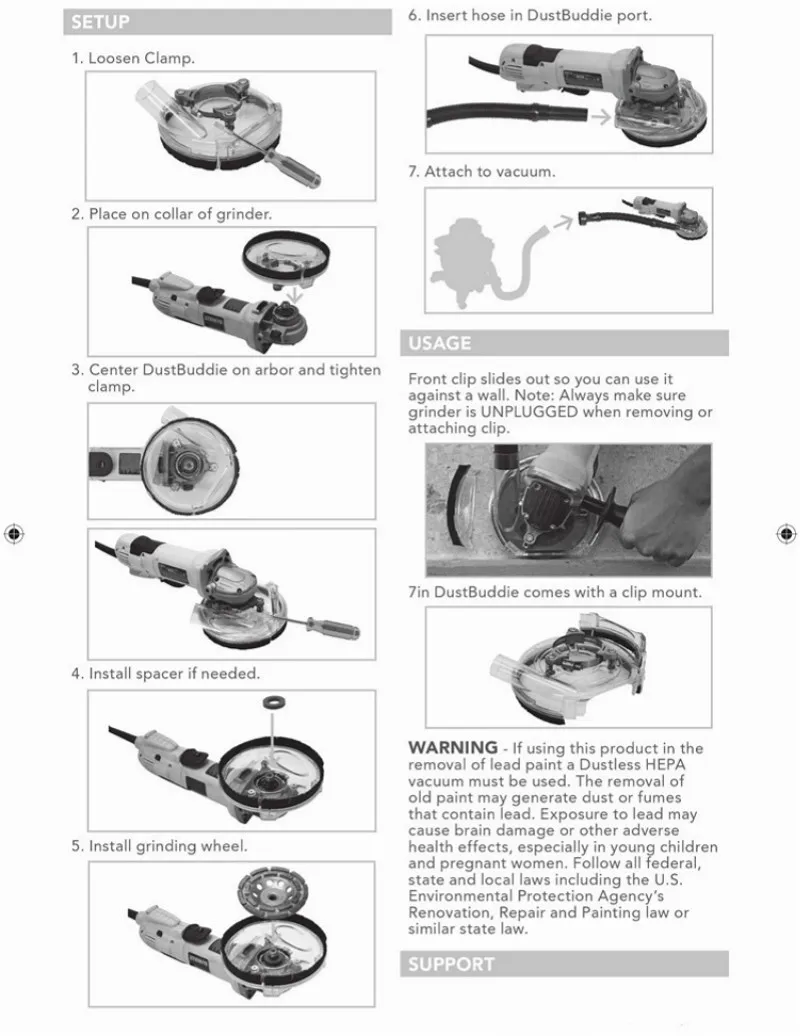 SETUP

1. Loosen Clamp.

2. Place on collar of grinder.

3. Center DustBuddie on arbor and tighten clamp.

4. Install spacer if needed.

5. Install grinding wheel.

6. Insert hose in DustBuddie port.

7. Attach to vacuum.

USAGE

Front clip slides out so you can use it against a wall. Note: Always make sure grinder is UNPLUGGED when removing or attaching clip.

7in DustBuddie comes with a clip mount.

WARNING - If using this product in the removal of lead paint a Dustless HEPA vacuum must be used. The removal of old paint may generate dust or fumes that contain lead. Exposure to lead may cause brain damage or other adverse health effects, especially in young children and pregnant women. Follow all federal, state and local laws including the U.S. Environmental Protection Agency's Renovation, Repair and Painting law or similar state law.

SUPPORT