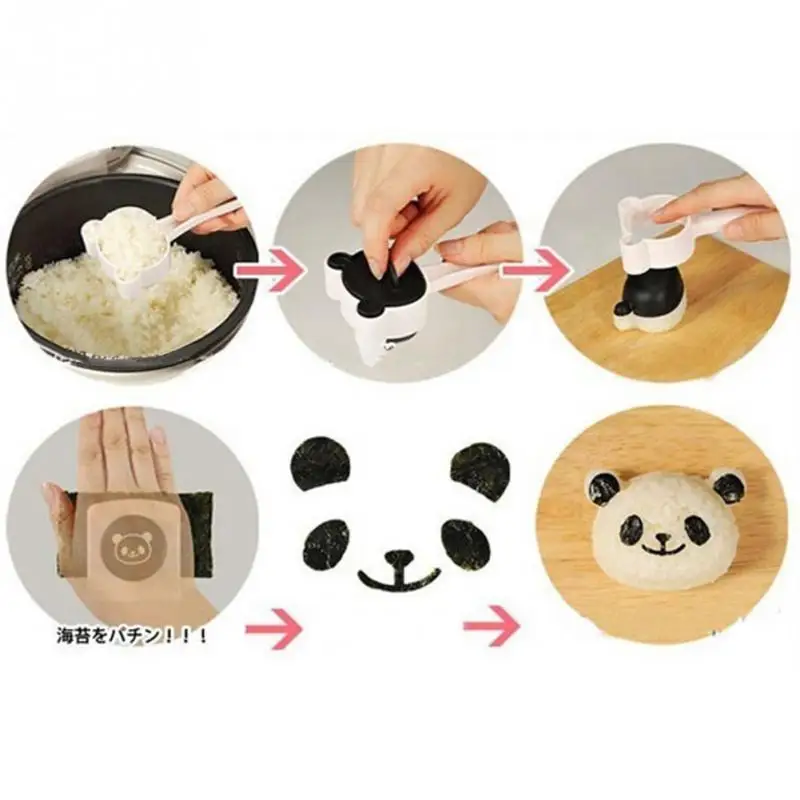 海苔をパチン！！！