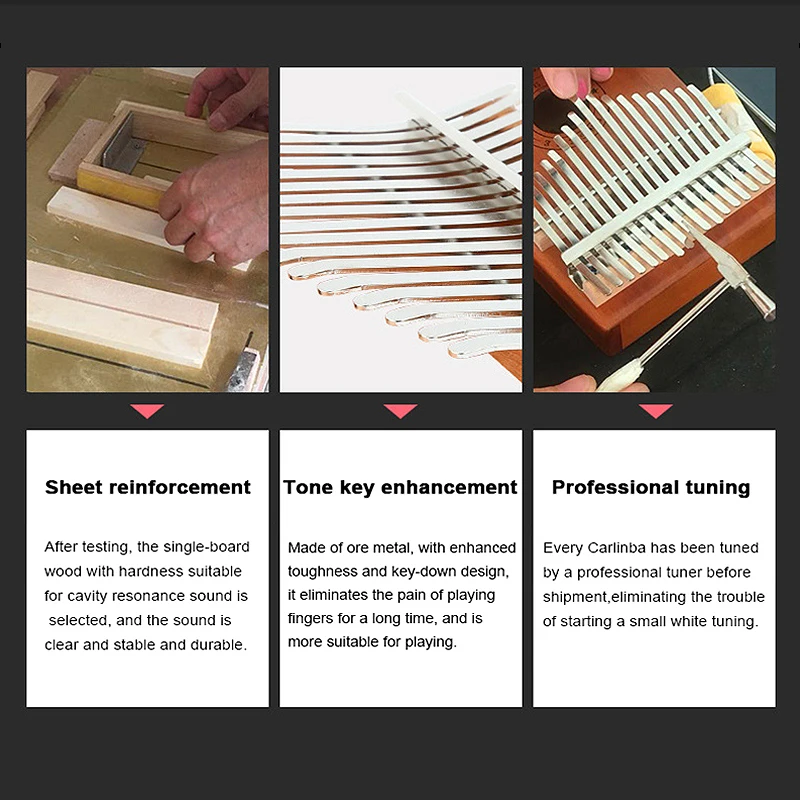 Sheet reinforcement

After testing, the single-board wood with hardness suitable for cavity resonance sound is selected, and the sound is clear and stable and durable.

Tone key enhancement

Made of ore metal, with enhanced toughness and key-down design, it eliminates the pain of playing fingers for a long time, and is more suitable for playing.

Professional tuning

Every Carlinba has been tuned by a professional tuner before shipment,eliminating the trouble of starting a small white tuning.