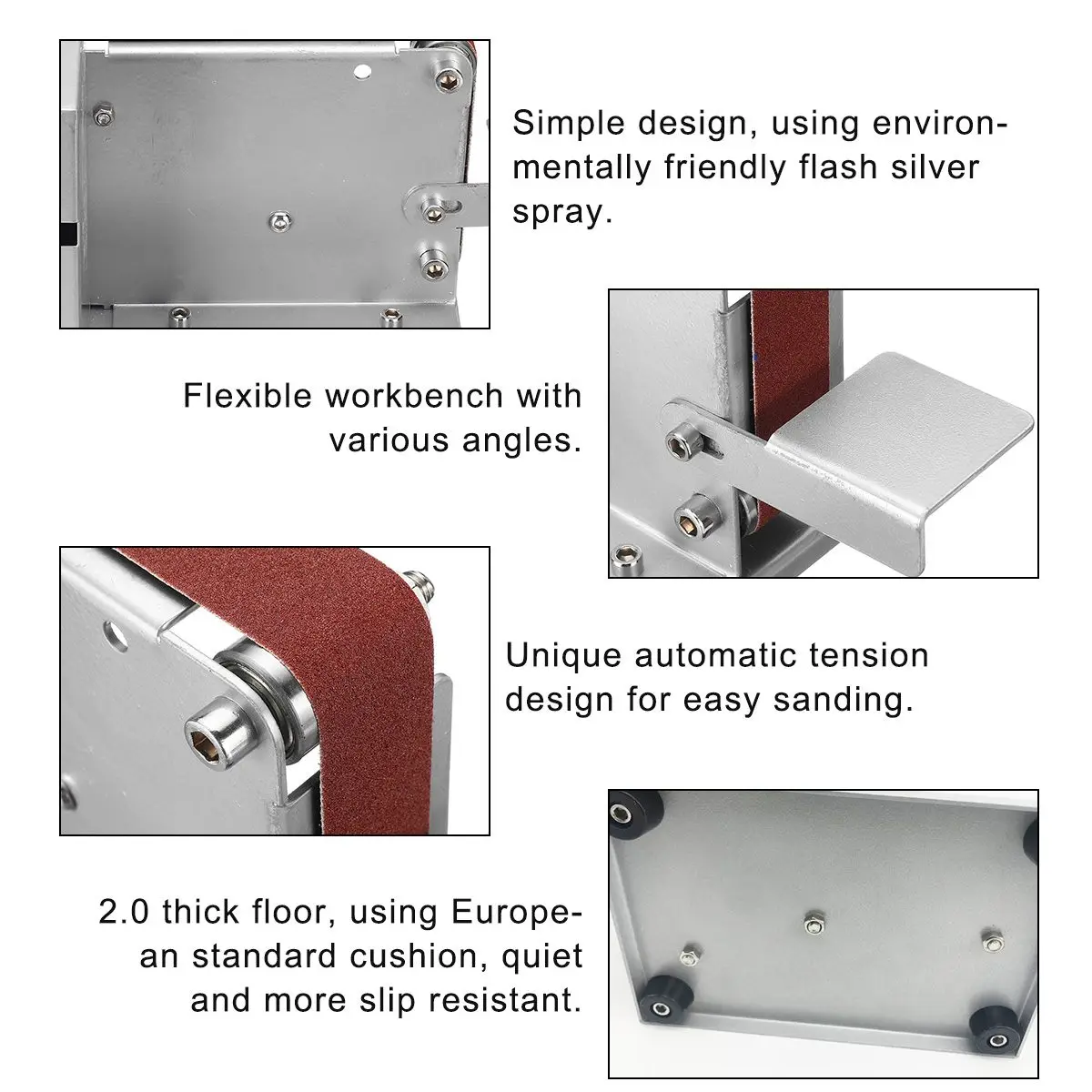 Simple design, using environmentally friendly flash silver spray.

Flexible workbench with various angles.

Unique automatic tension design for easy sanding.

2.0 thick floor, using European standard cushion, quiet and more slip resistant.