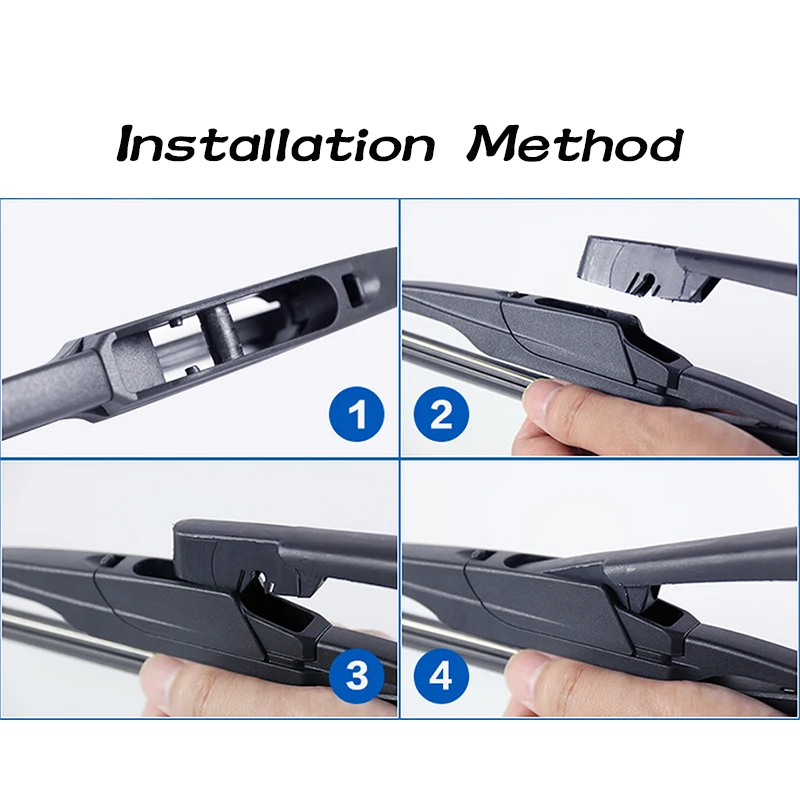 Installation Method

1

2

3

4