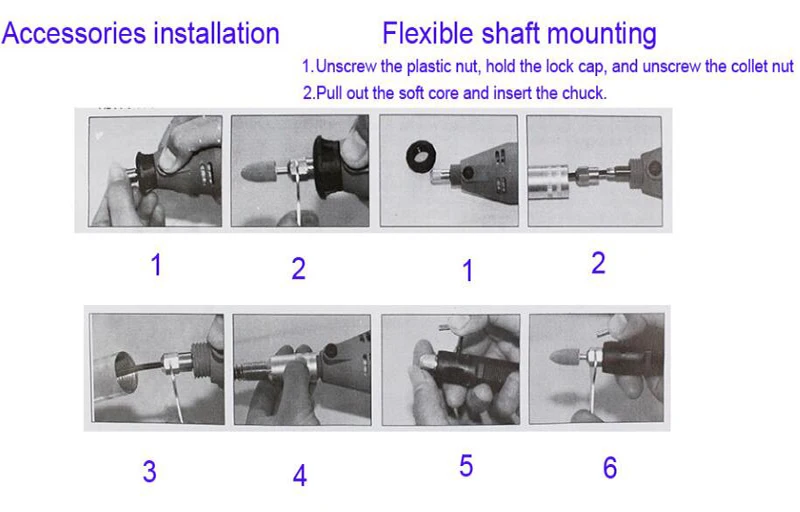 Accessories installation

Flexible shaft mounting

1.Unscrew the plastic nut, hold the lock cap, and unscrew the collet nut

2.Pull out the soft core and insert the chuck.

1

2

1

2

3

4

5

6