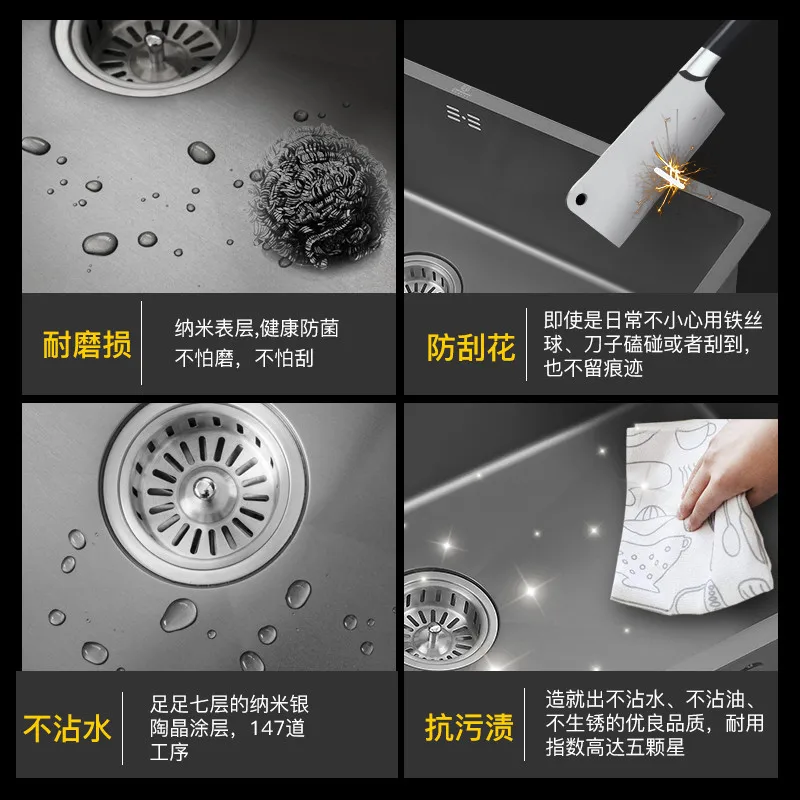 耐磨损

纳米表层,健康防菌
不怕磨，不怕刮

防刮花

即使是日常不小心用铁丝球、刀子磕碰或者刮到，也不留痕迹

不沾水

足足七层的纳米银陶晶涂层，147道工序

抗污渍

造就出不沾水、不沾油、不生锈的优良品质，耐用指数高达五颗星