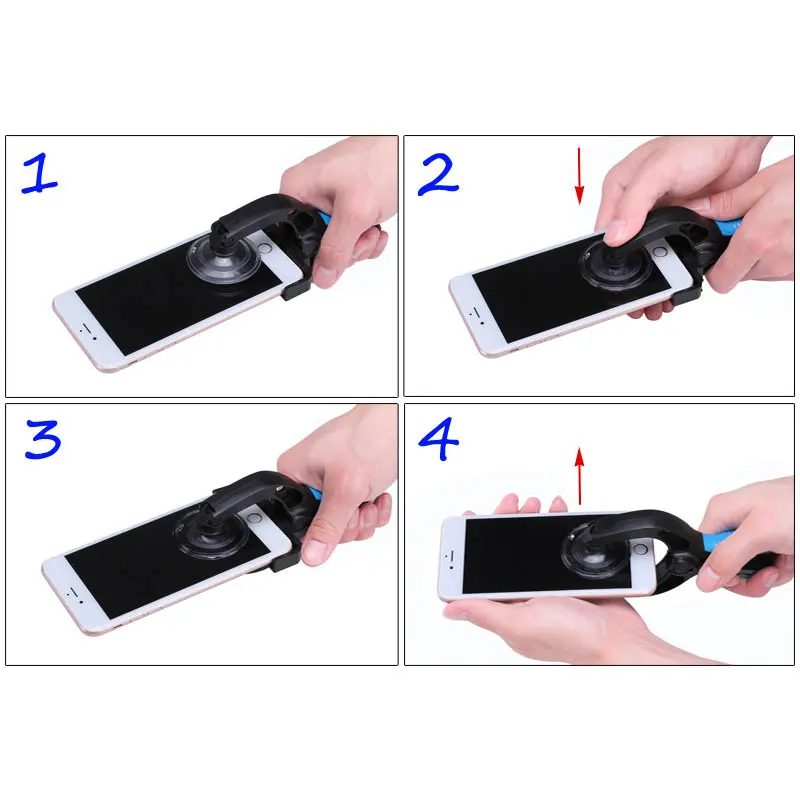 1

2

3

4