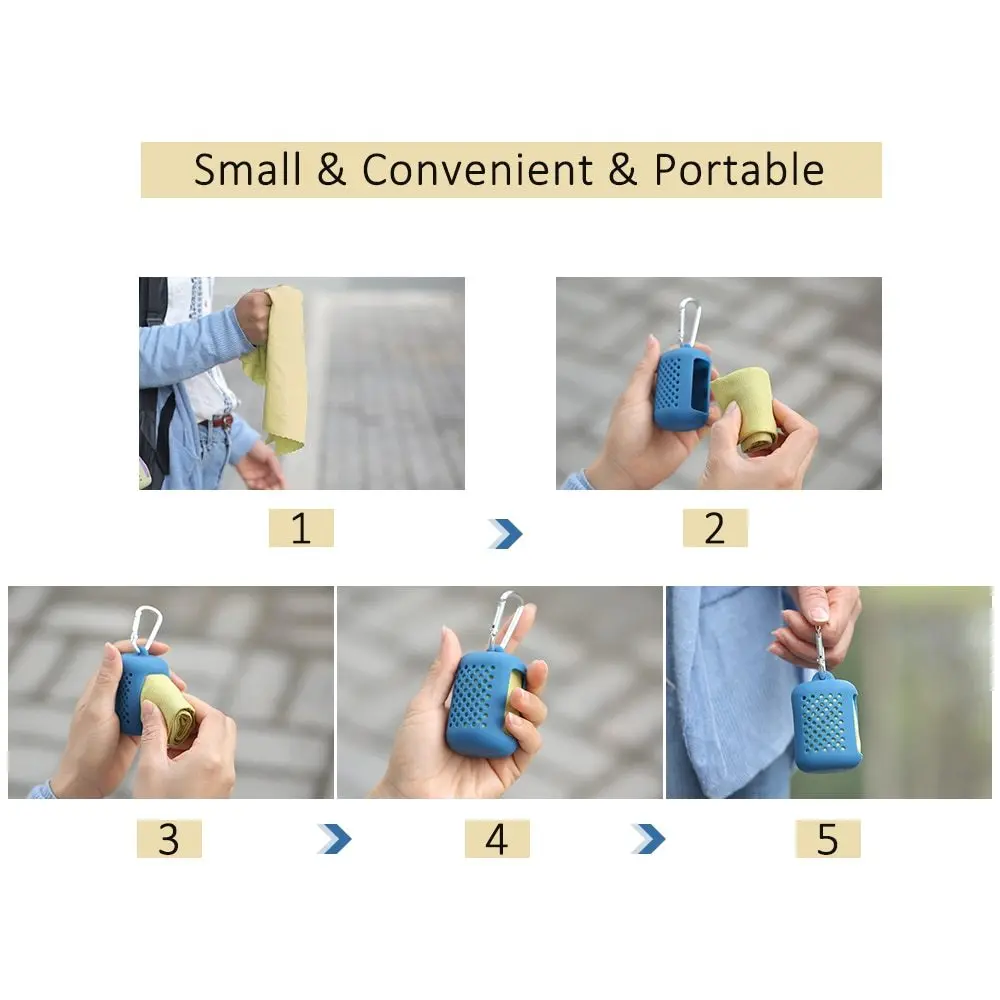 Small & Convenient & Portable

1

2

3

4

5