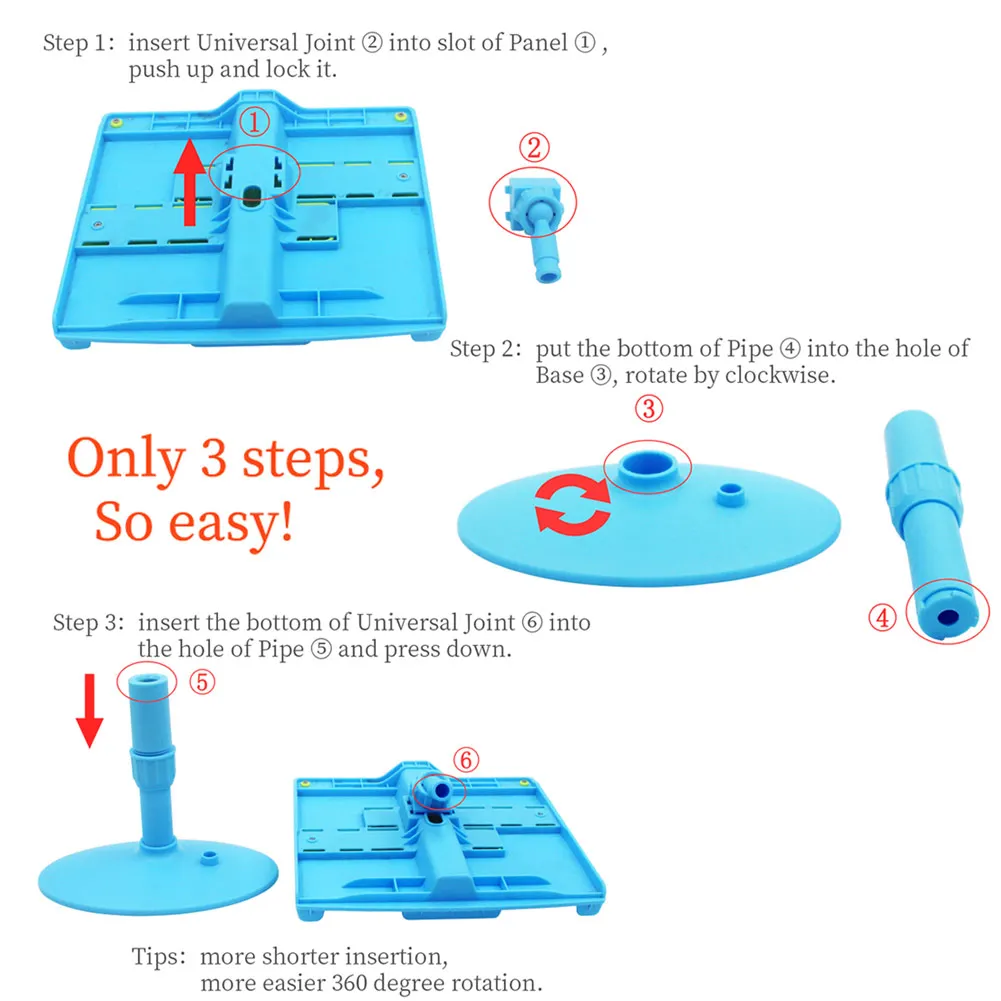 Step 1: insert Universal Joint ② into slot of Panel ① , push up and lock it.

①

②

Step 2: put the bottom of Pipe ④ into the hole of Base ③, rotate by clockwise.

③

Only 3 steps, So easy!

④

Step 3: insert the bottom of Universal Joint ⑥ into the hole of Pipe ⑤ and press down.

⑤

⑥

Tips: more shorter insertion, more easier 360 degree rotation.