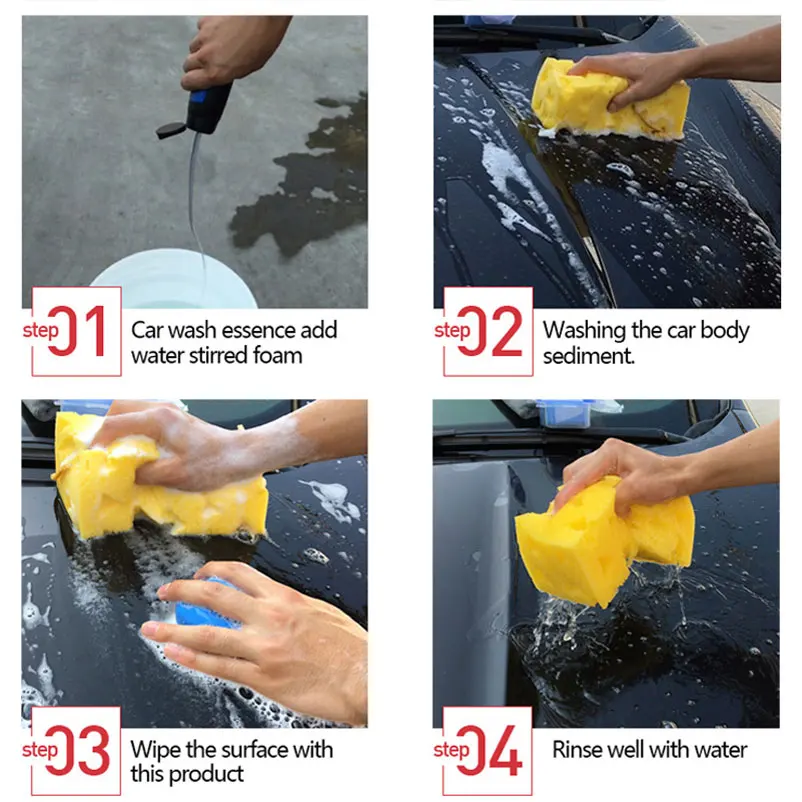 step 01 Car wash essence add water stirred foam

step 02 Washing the car body sediment.

step 03 Wipe the surface with this product

step 04 Rinse well with water