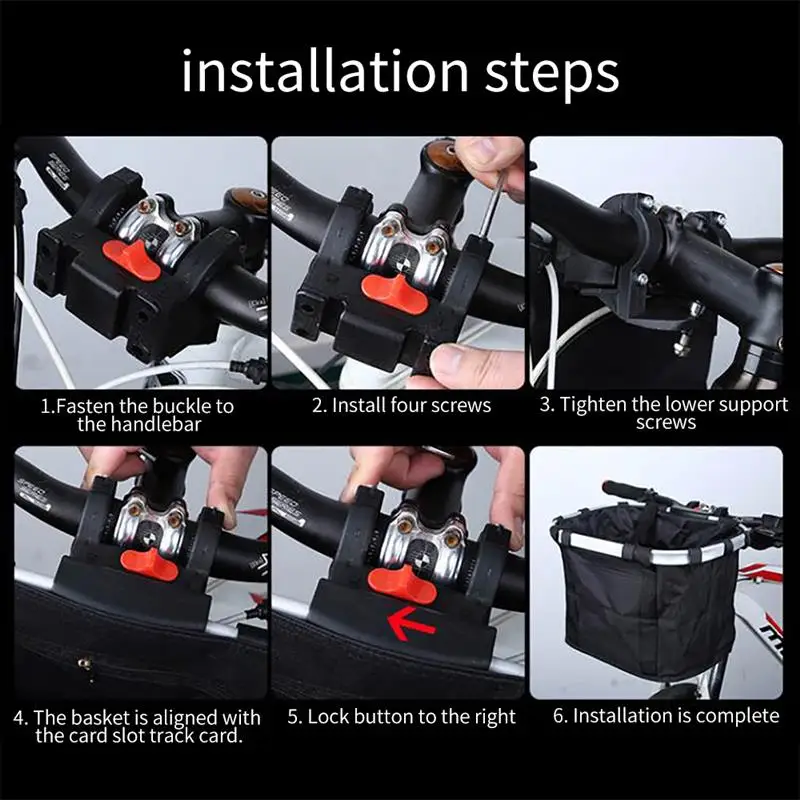 installation steps

1.Fasten the buckle to the handlebar

2. Install four screws

3. Tighten the lower support screws

4. The basket is aligned with the card slot track card.

5. Lock button to the right

6. Installation is complete