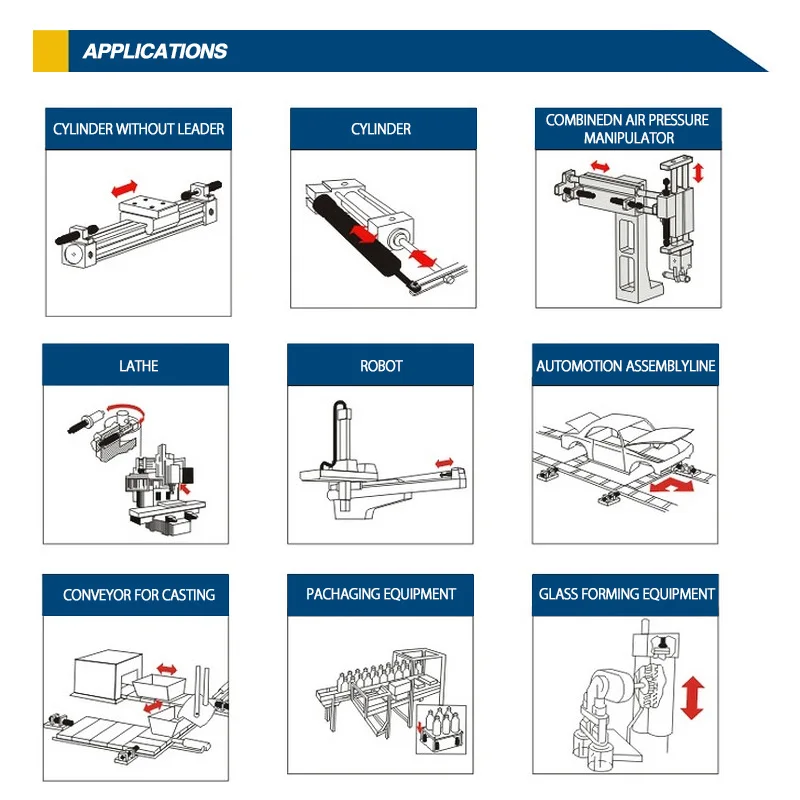 APPLICATIONS

CYLINDER WITHOUT LEADER

CYLINDER

COMBINEDN AIR PRESSURE MANIPULATOR

LATHE

ROBOT

AUTOMOTION ASSEMBLYLINE

CONVEYOR FOR CASTING

PACHAGING EQUIPMENT

GLASS FORMING EQUIPMENT