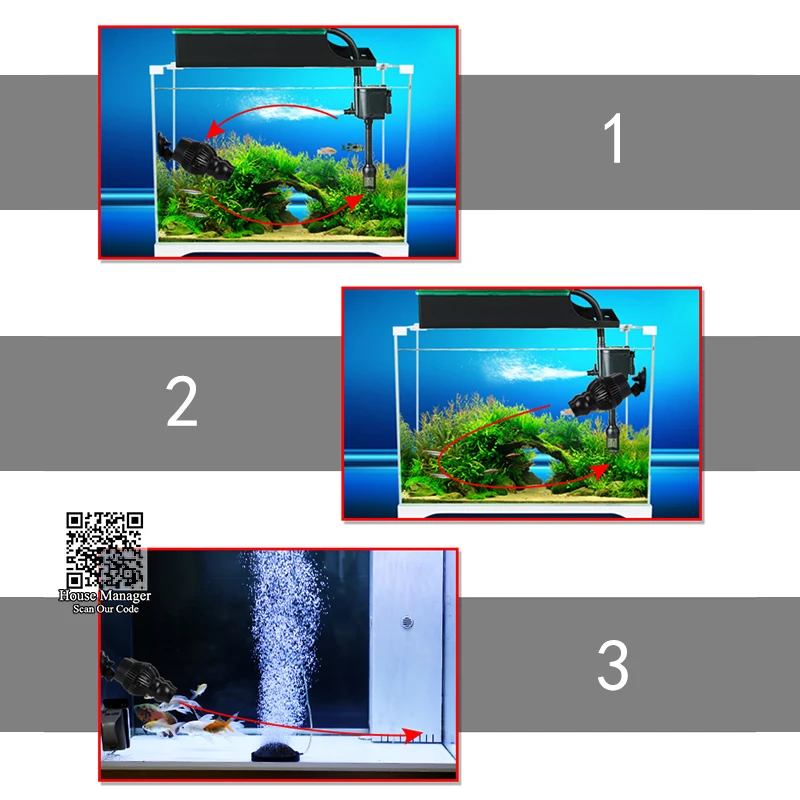 1

2

House Manager
Scan Our Code

3