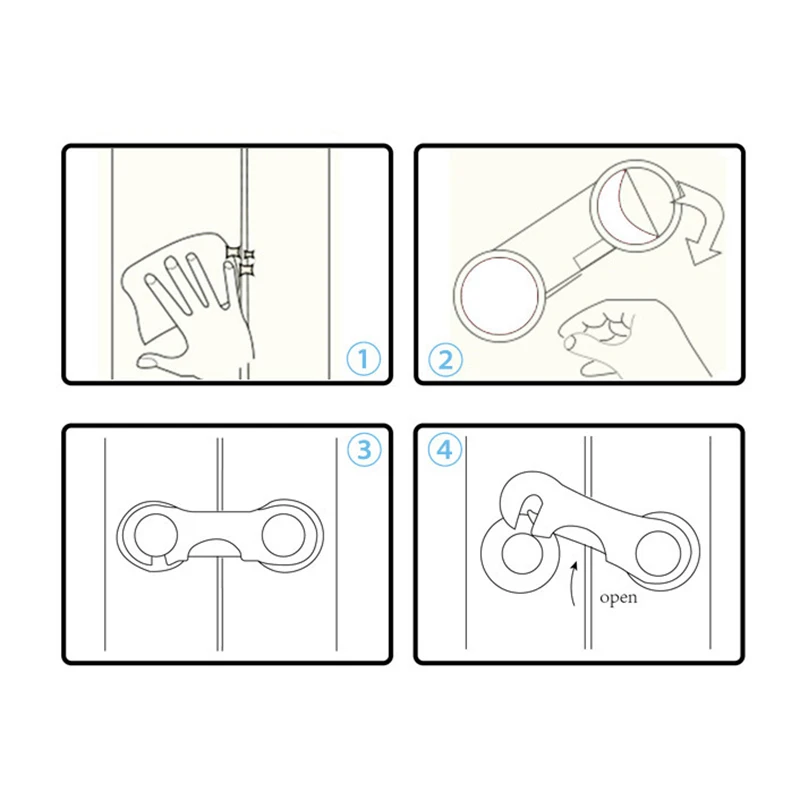 1

2

3

4

open