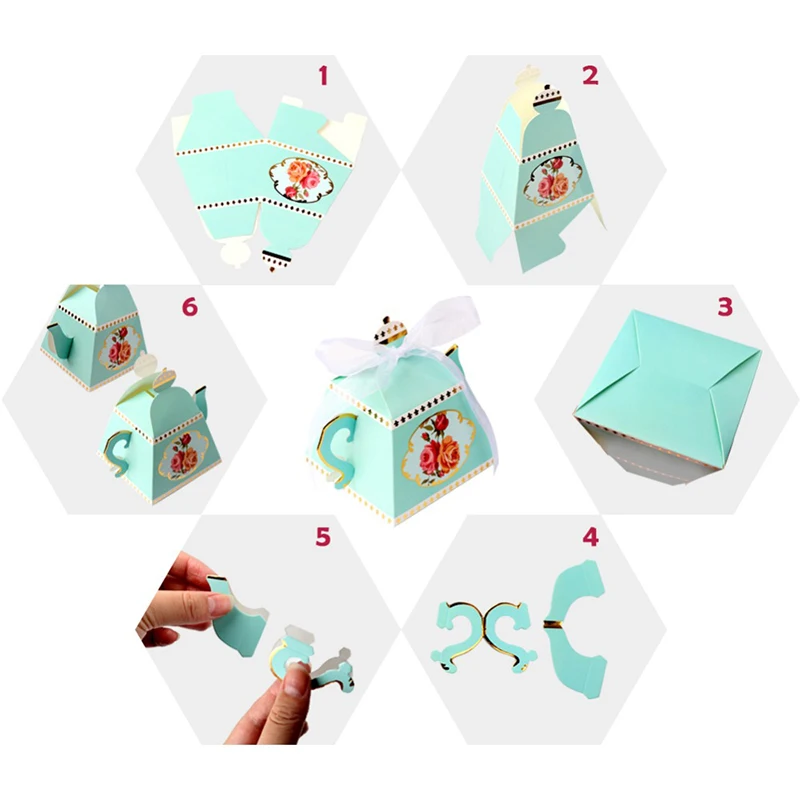 1
2
6
3
5
4