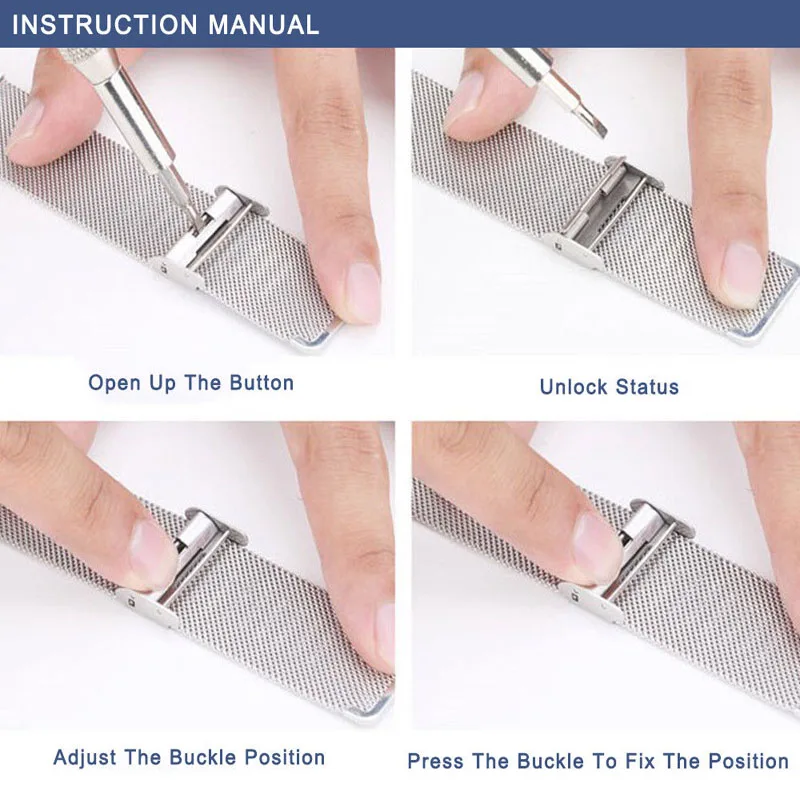 INSTRUCTION MANUAL

Open Up The Button

Unlock Status

Adjust The Buckle Position

Press The Buckle To Fix The Position