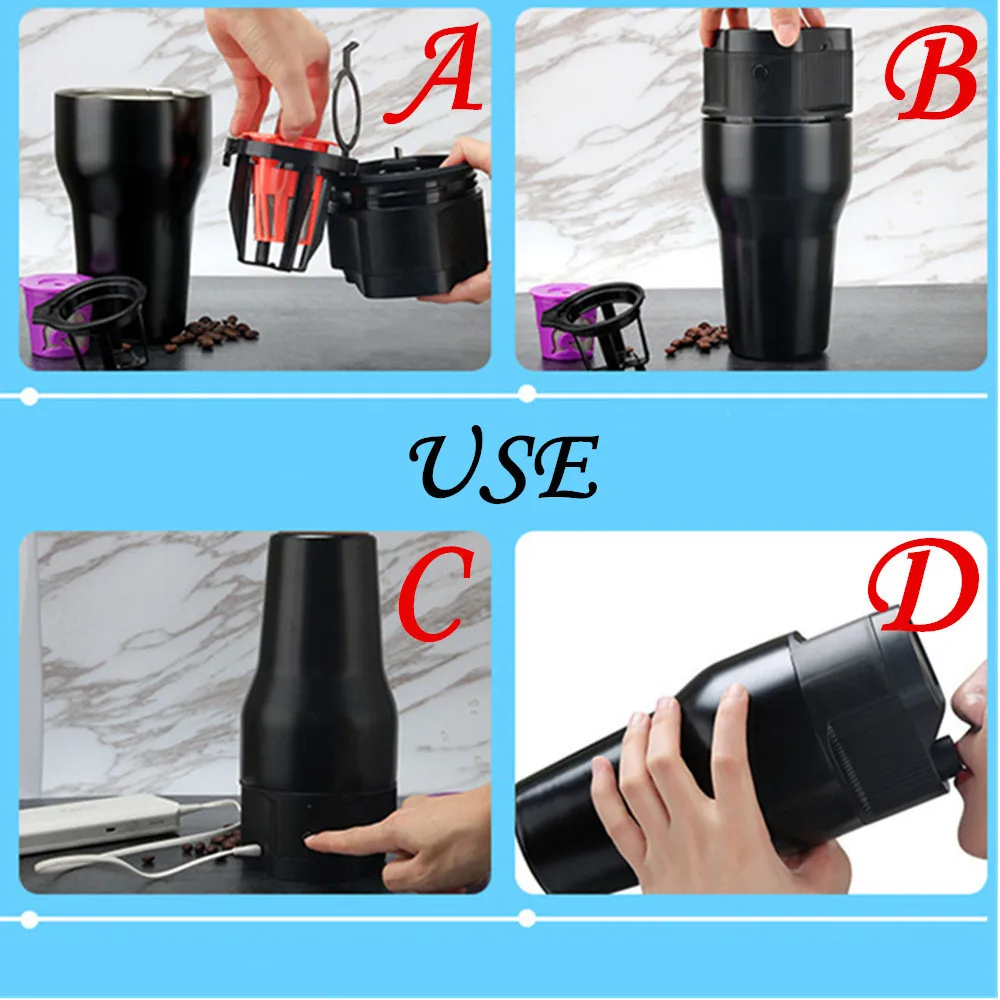 A

B

USE

C

D