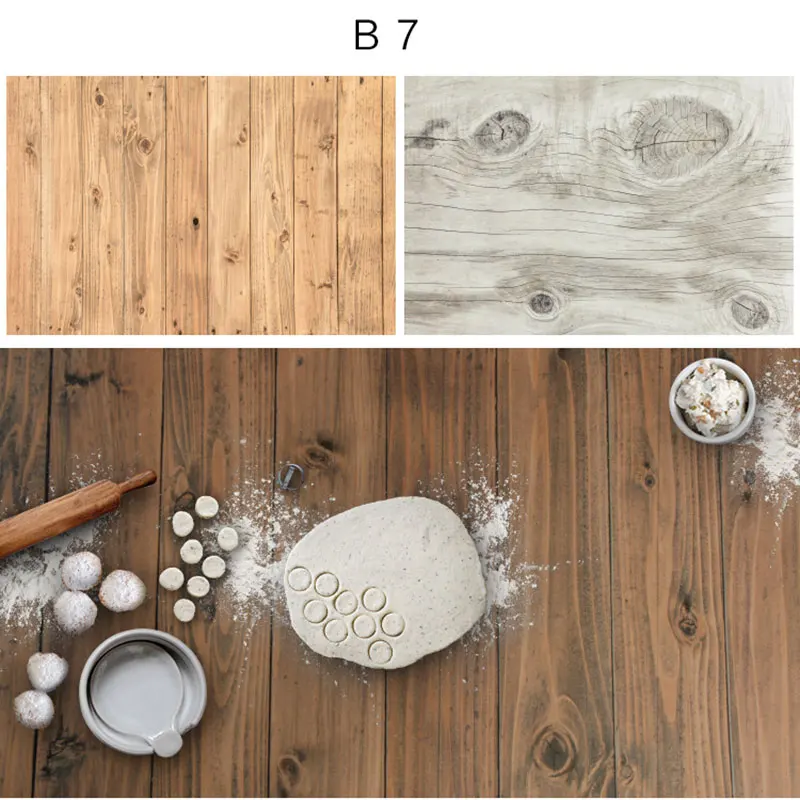 B 7