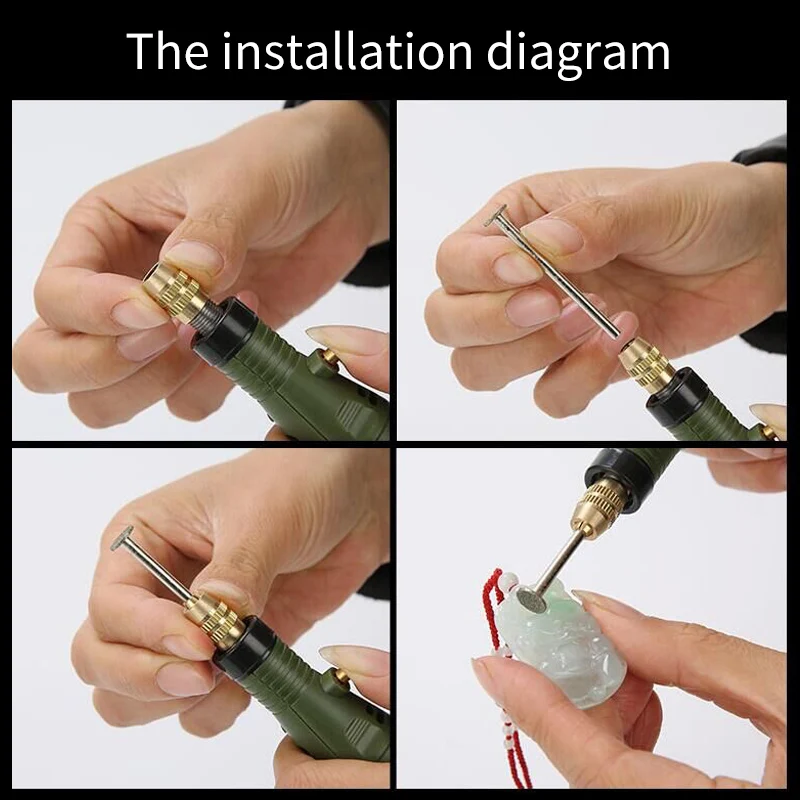 The installation diagram