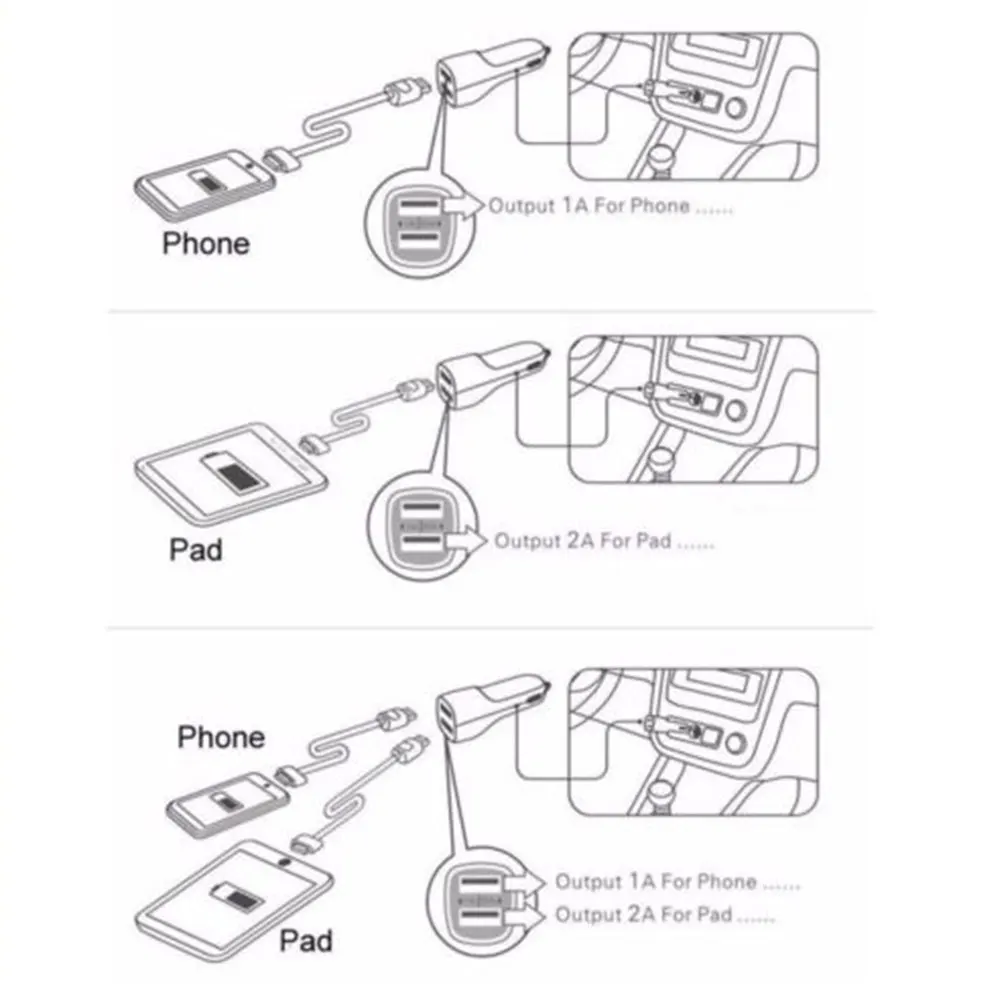 Output 1A For Phone ......

Phone

Output 2A For Pad ......

Pad

Phone

Output 1A For Phone ......
Output 2A For Pad ......

Pad