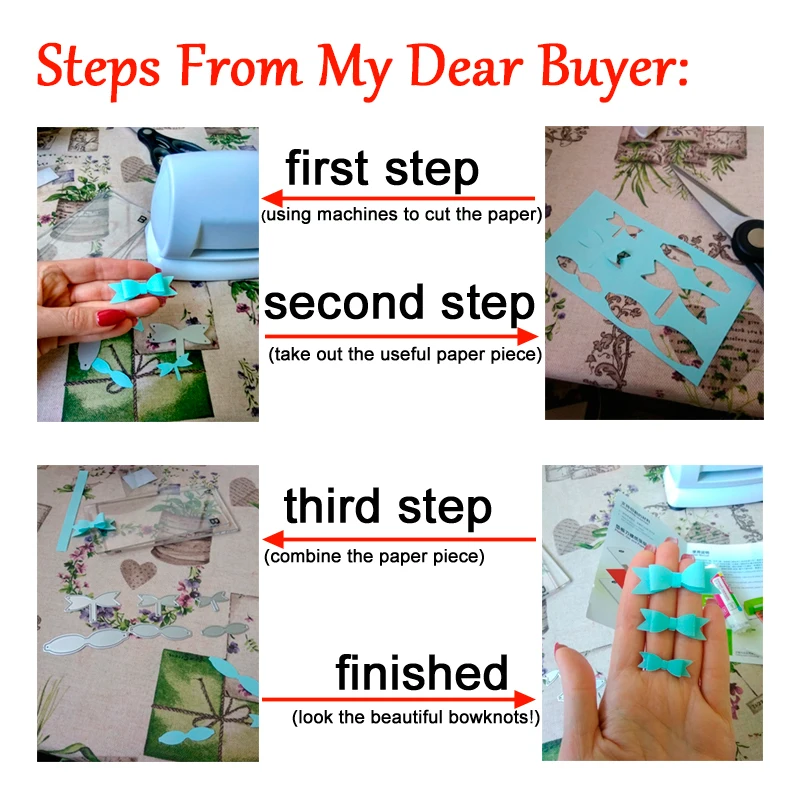 Steps From My Dear Buyer:

first step
(using machines to cut the paper)

second step
(take out the useful paper piece)

third step
(combine the paper piece)

finished
(look the beautiful bowknots!)