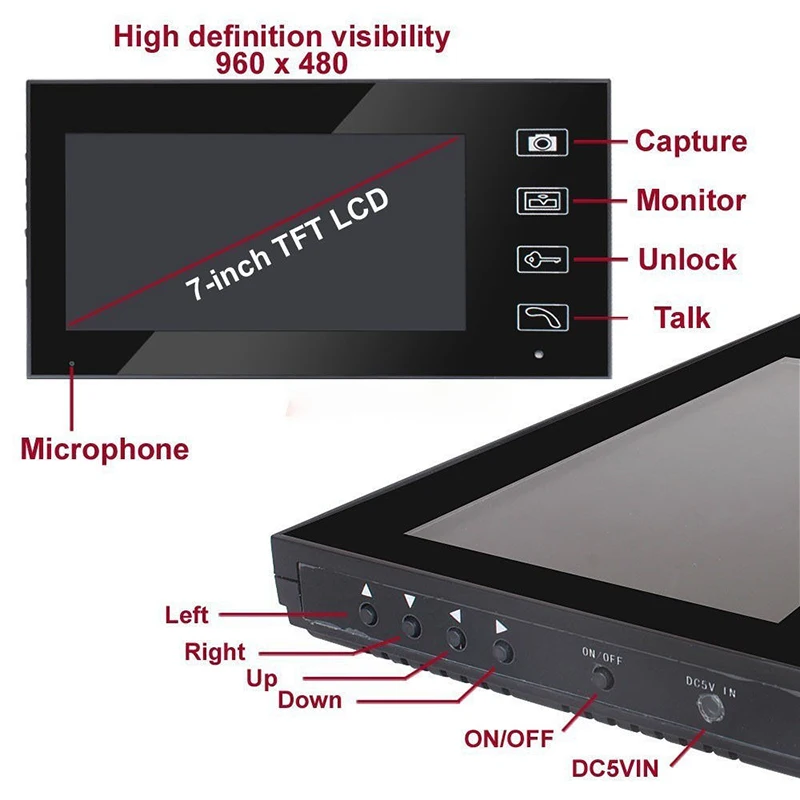 High definition visibility
960 x 480

7-inch TFT LCD

Capture

Monitor

Unlock

Talk

Microphone

Left

Right

Up

Down

ON/OFF

DC5V IN

ON/OFF

DC5VIN