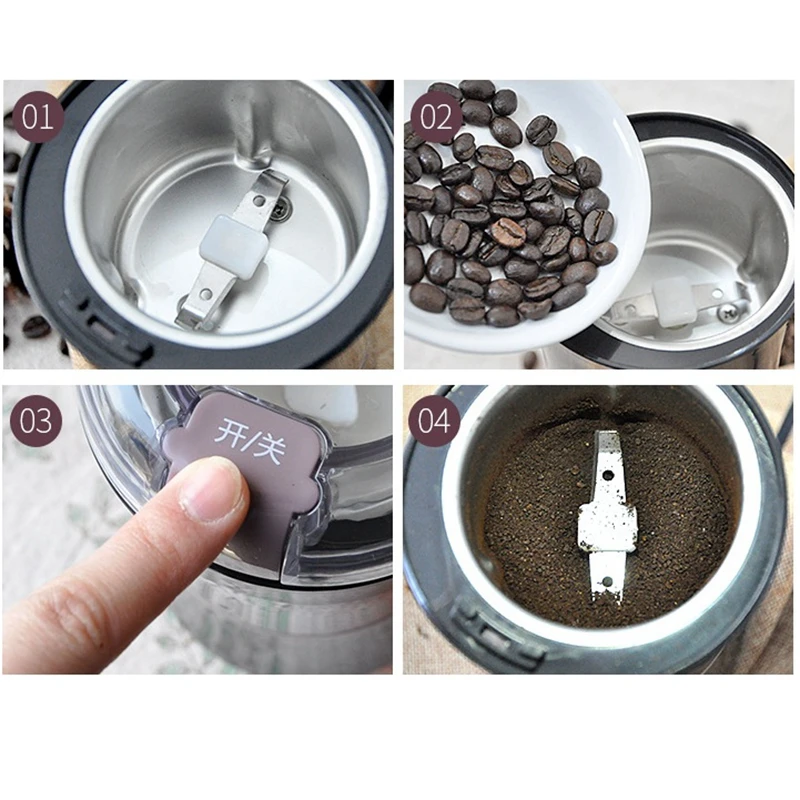 01

02

03

开/关

04