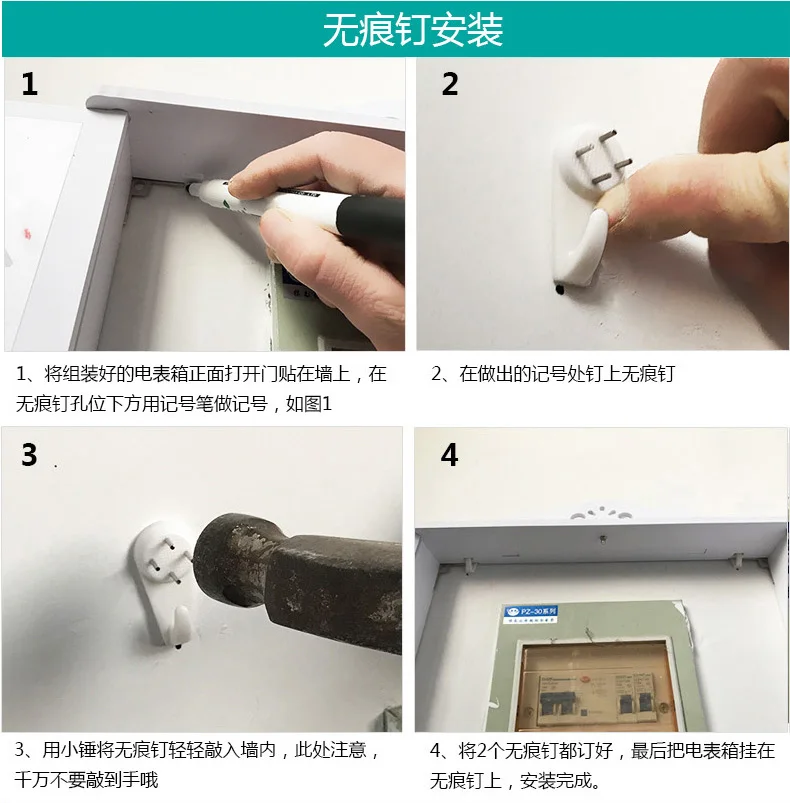 无痕钉安装

1

1、将组装好的电表箱正面打开门贴在墙上，在无痕钉孔位下方用记号笔做记号，如图1

2

2、在做出的记号处钉上无痕钉

3

3、用小锤将无痕钉轻轻敲入墙内，此处注意，千万不要敲到手哦

4

PZ-30系列

4、将2个无痕钉都订好，最后把电表箱挂在无痕钉上，安装完成。