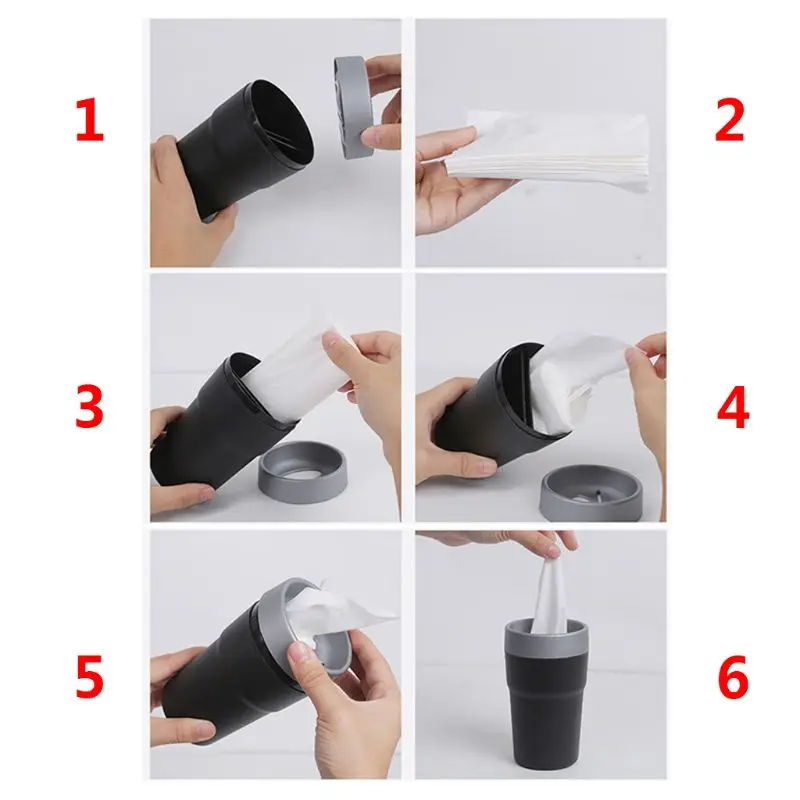 1

2

3

4

5

6