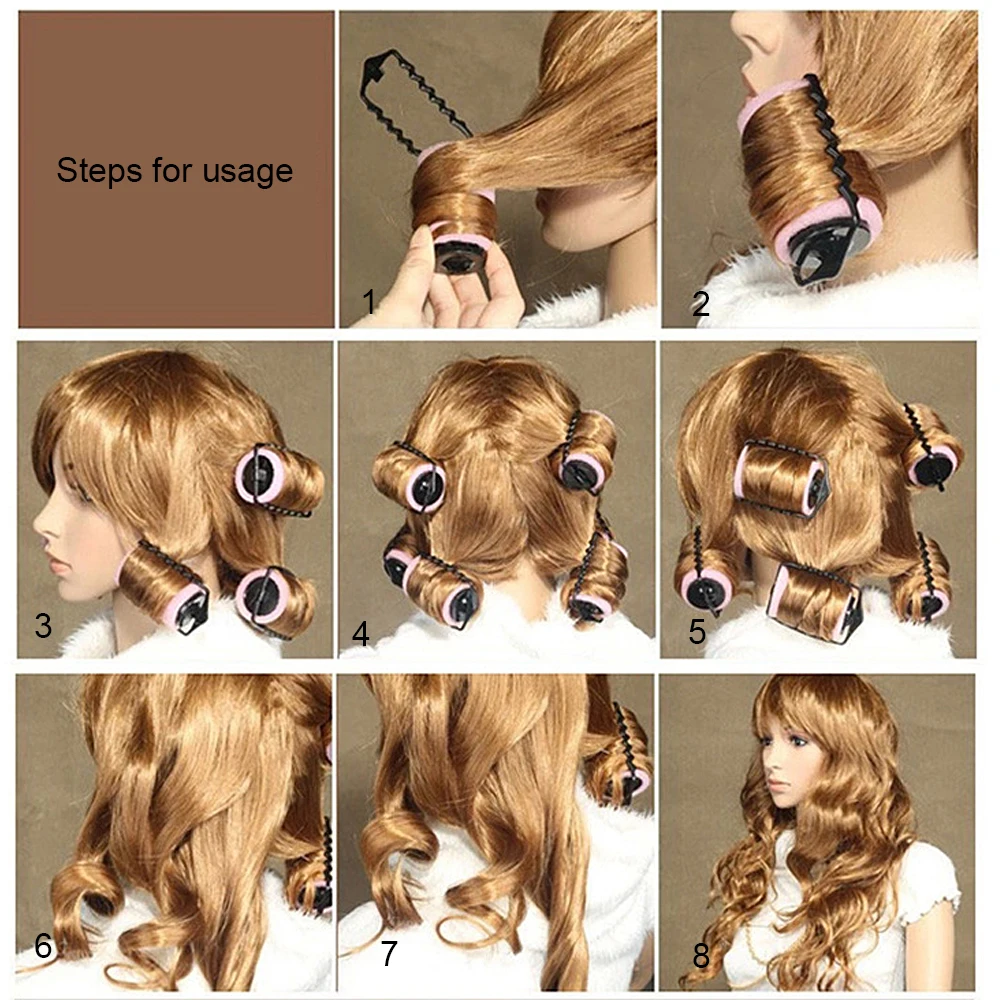 Steps for usage

1

2

3

4

5

6

7

8