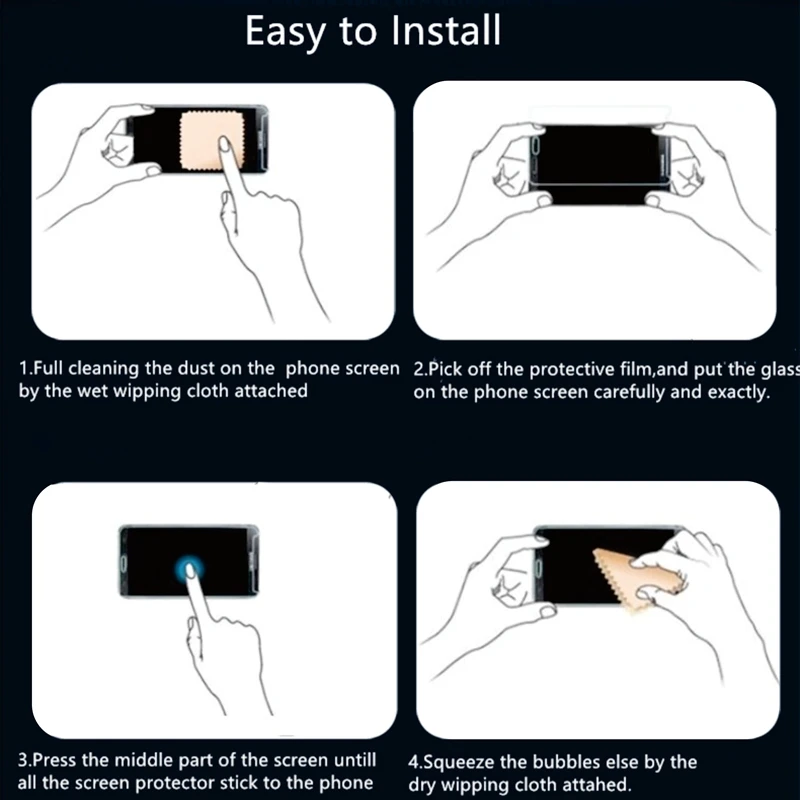 Easy to Install

1.Full cleaning the dust on the phone screen by the wet wipping cloth attached

2.Pick off the protective film,and put the glass on the phone screen carefully and exactly.

3.Press the middle part of the screen untill all the screen protector stick to the phone

4.Squeeze the bubbles else by the dry wipping cloth attahed.