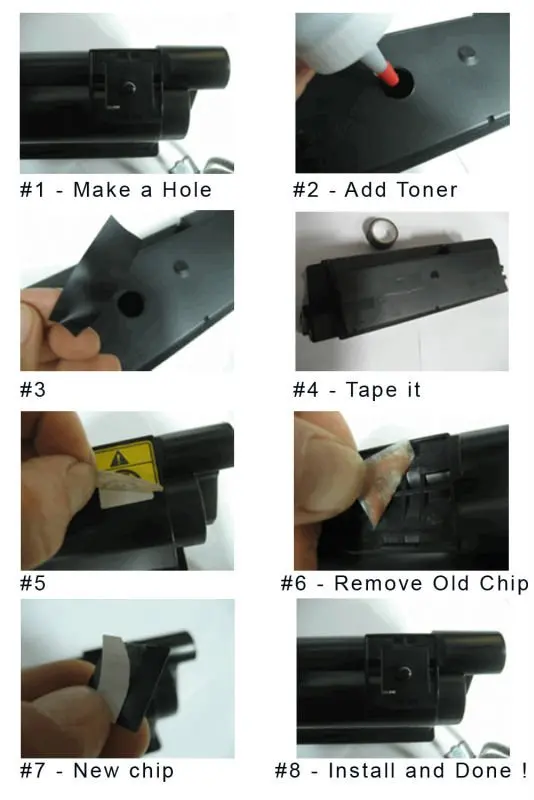 #1 - Make a Hole

#2 - Add Toner

#3

#4 - Tape it

#5

#6 - Remove Old Chip

#7 - New chip

#8 - Install and Done !