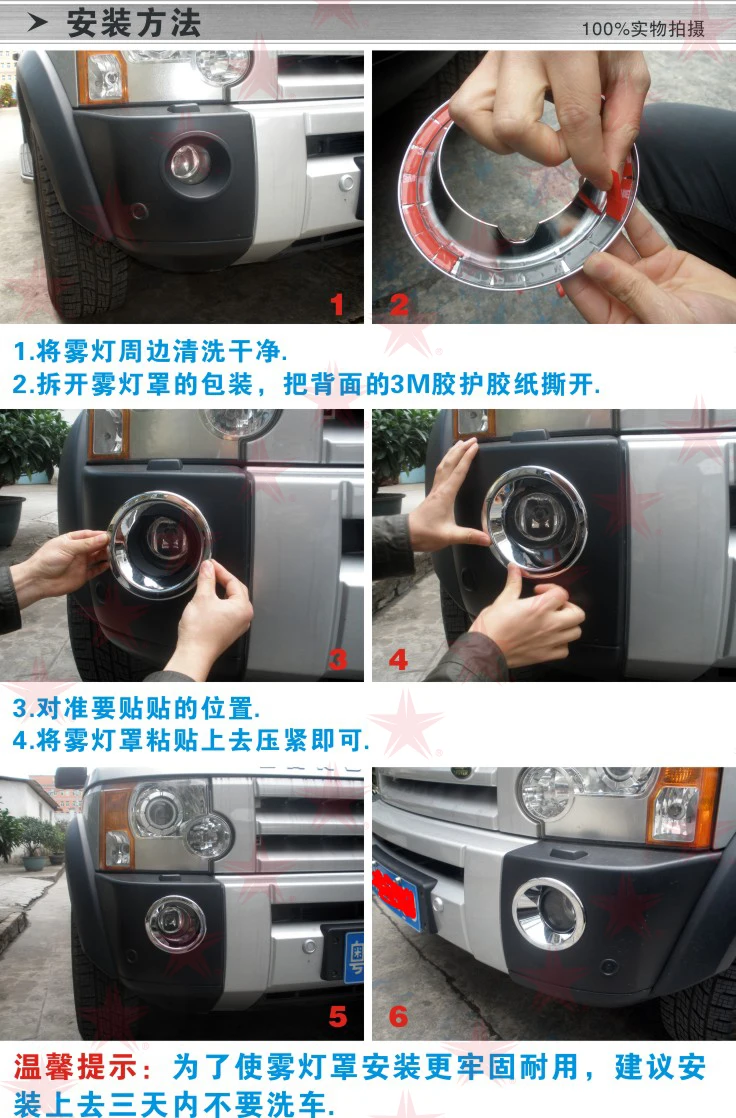 安装方法

100%实物拍摄

1

2

1.将雾灯周边清洗干净.
2.拆开雾灯罩的包装，把背面的3M胶护胶纸撕开.

3

4

3.对准要贴贴的位置.
4.将雾灯罩粘贴上去压紧即可.

5

6

温馨提示：为了使雾灯罩安装更牢固耐用，建议安装上去三天内不要洗车.