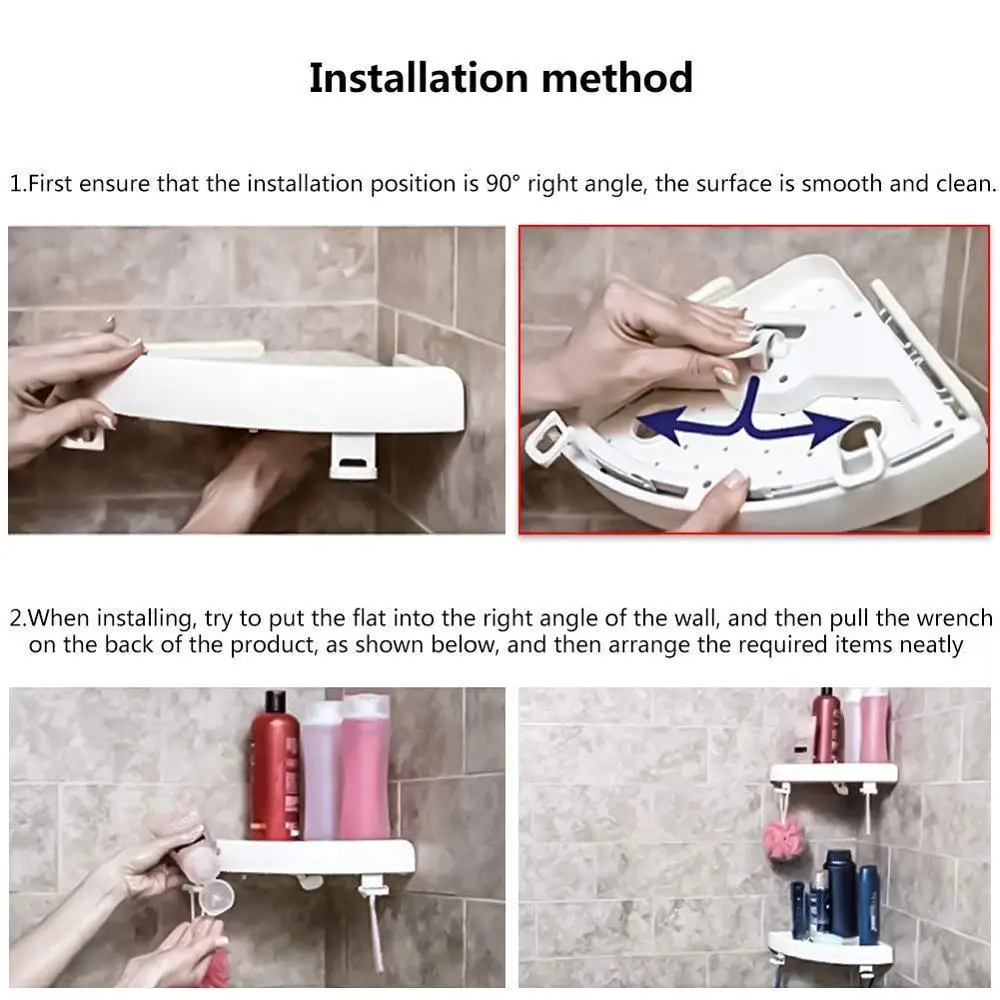 Installation method

1.First ensure that the installation position is 90° right angle, the surface is smooth and clean.

2.When installing, try to put the flat into the right angle of the wall, and then pull the wrench on the back of the product, as shown below, and then arrange the required items neatly