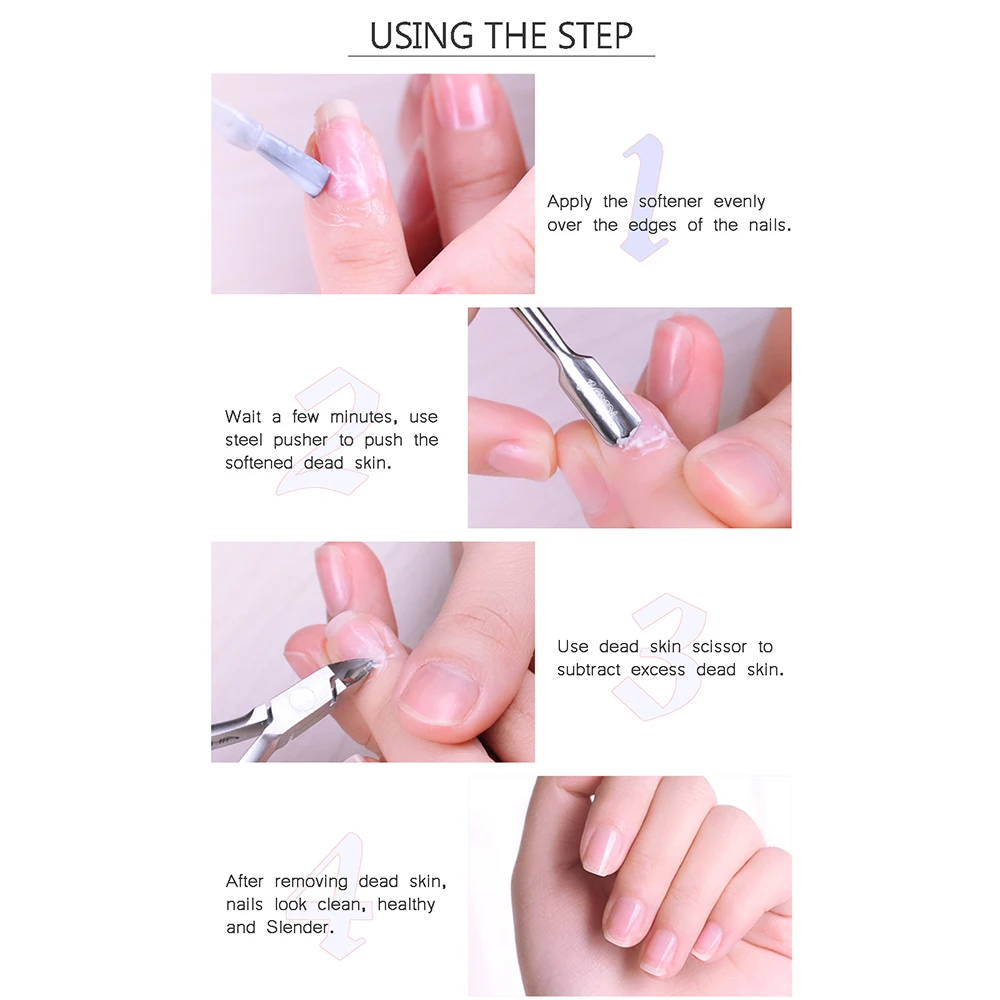 USING THE STEP

1

Apply the softener evenly over the edges of the nails.

2

Wait a few minutes, use steel pusher to push the softened dead skin.

3

Use dead skin scissor to subtract excess dead skin.

4

After removing dead skin, nails look clean, healthy and Slender.