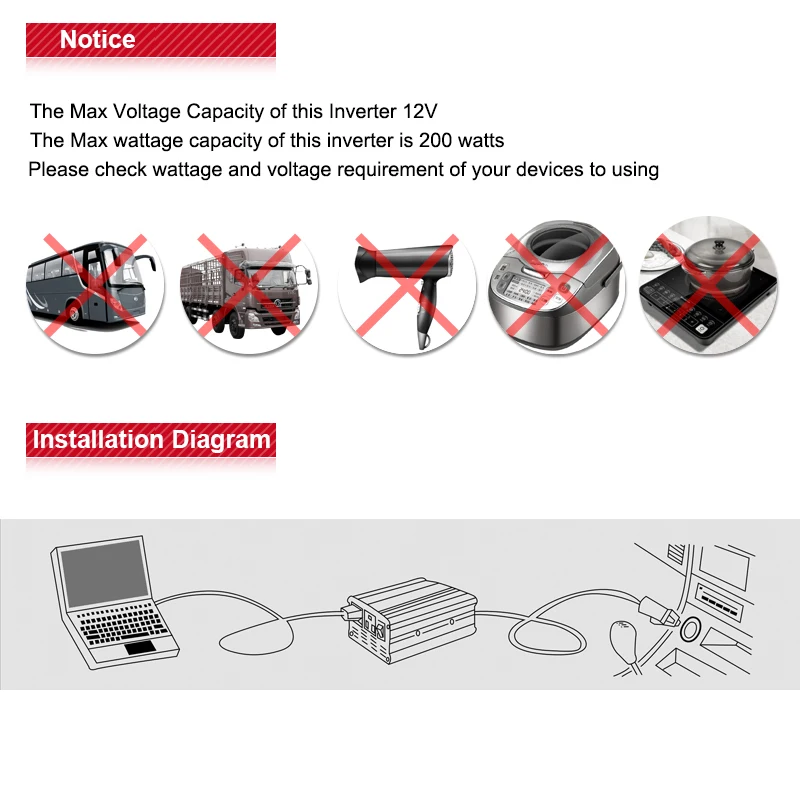 Notice

The Max Voltage Capacity of this Inverter 12V
The Max wattage capacity of this inverter is 200 watts
Please check wattage and voltage requirement of your devices to using

Installation Diagram