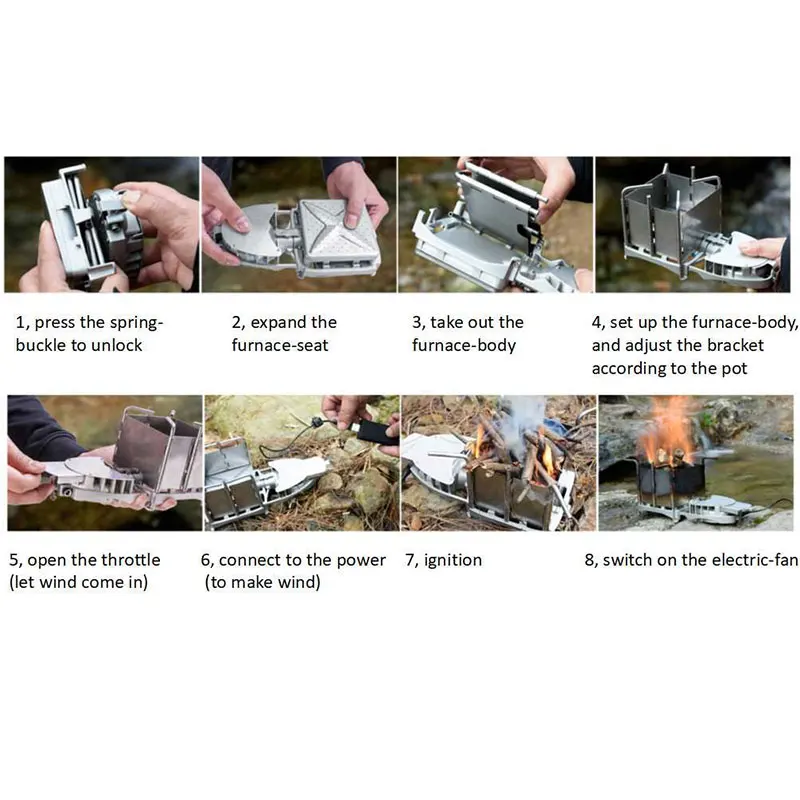 1, press the spring-buckle to unlock

2, expand the furnace-seat

3, take out the furnace-body

4, set up the furnace-body, and adjust the bracket according to the pot

5, open the throttle (let wind come in)

6, connect to the power (to make wind)

7, ignition

8, switch on the electric-fan