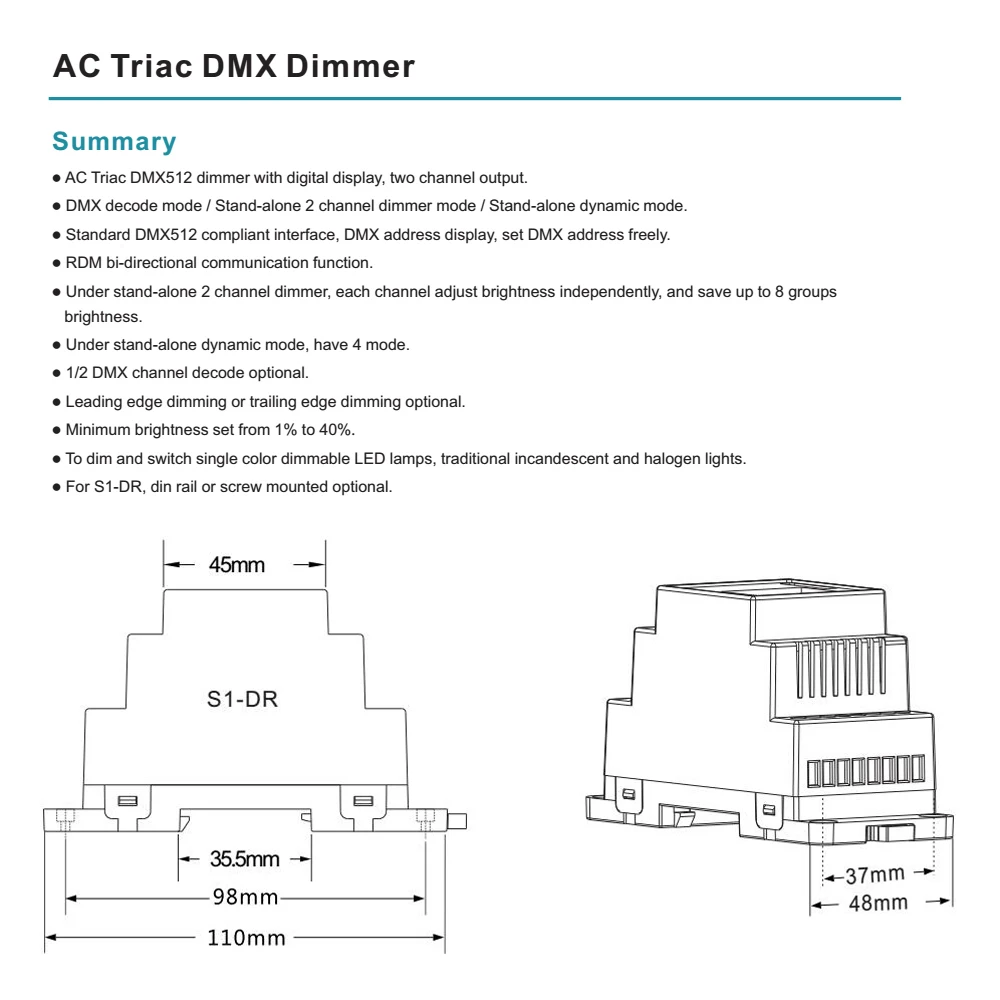 AC Triac DMX Dimmer

Summary

● AC Triac DMX512 dimmer with digital display, two channel output.

● DMX decode mode / Stand-alone 2 channel dimmer mode / Stand-alone dynamic mode.

● Standard DMX512 compliant interface, DMX address display, set DMX address freely.

● RDM bi-directional communication function.

● Under stand-alone 2 channel dimmer, each channel adjust brightness independently, and save up to 8 groups brightness.

● Under stand-alone dynamic mode, have 4 mode.

● 1/2 DMX channel decode optional.

● Leading edge dimming or trailing edge dimming optional.

● Minimum brightness set from 1% to 40%.

● To dim and switch single color dimmable LED lamps, traditional incandescent and halogen lights.

● For S1-DR, din rail or screw mounted optional.

45mm

S1-DR

35.5mm

98mm

110mm

37mm

48mm