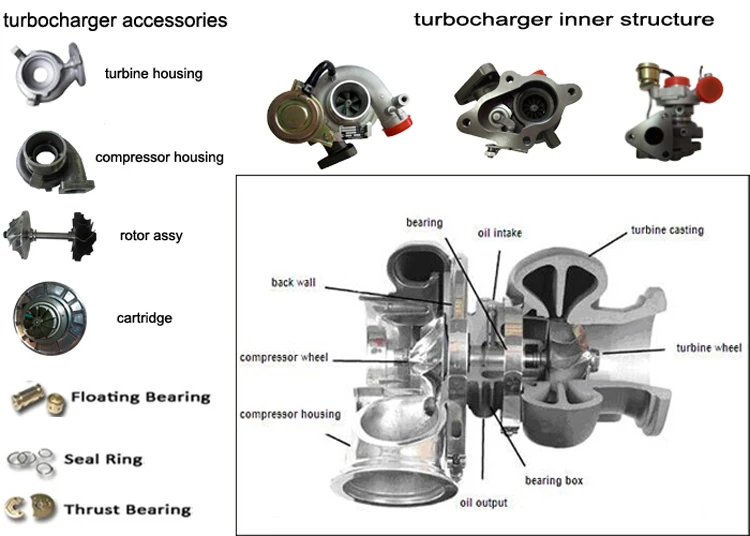 turbocharger accessories

turbine housing

compressor housing

rotor assy

cartridge

Floating Bearing

Seal Ring

Thrust Bearing

turbocharger inner structure

bearing

oil intake

turbine casting

back wall

compressor wheel

turbine wheel

compressor housing

bearing box

oil output