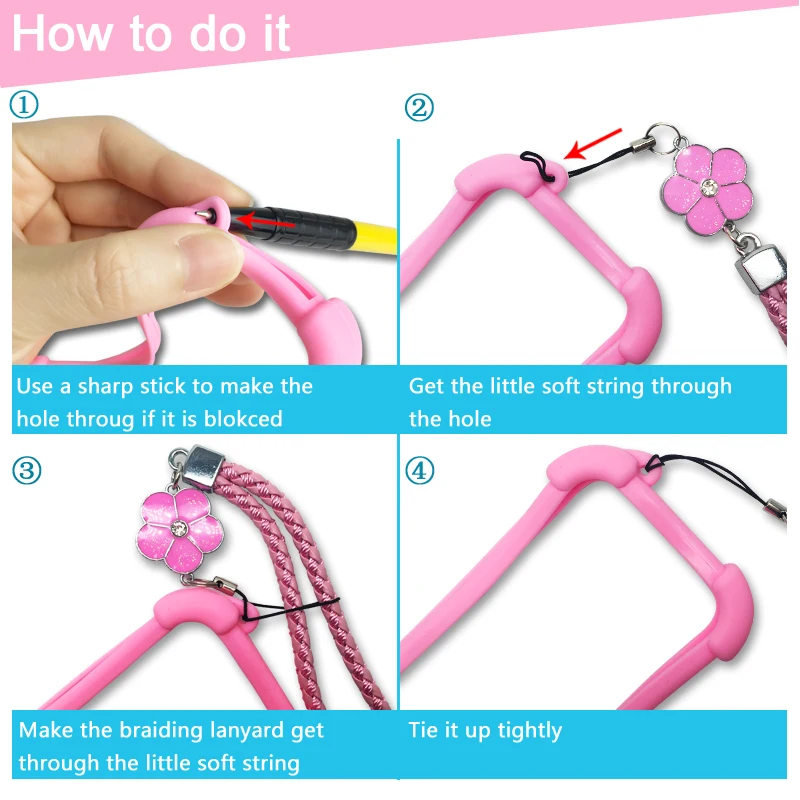 How to do it

①

Use a sharp stick to make the hole throug if it is blokced

②

Get the little soft string through the hole

③

Make the braiding lanyard get through the little soft string

④

Tie it up tightly