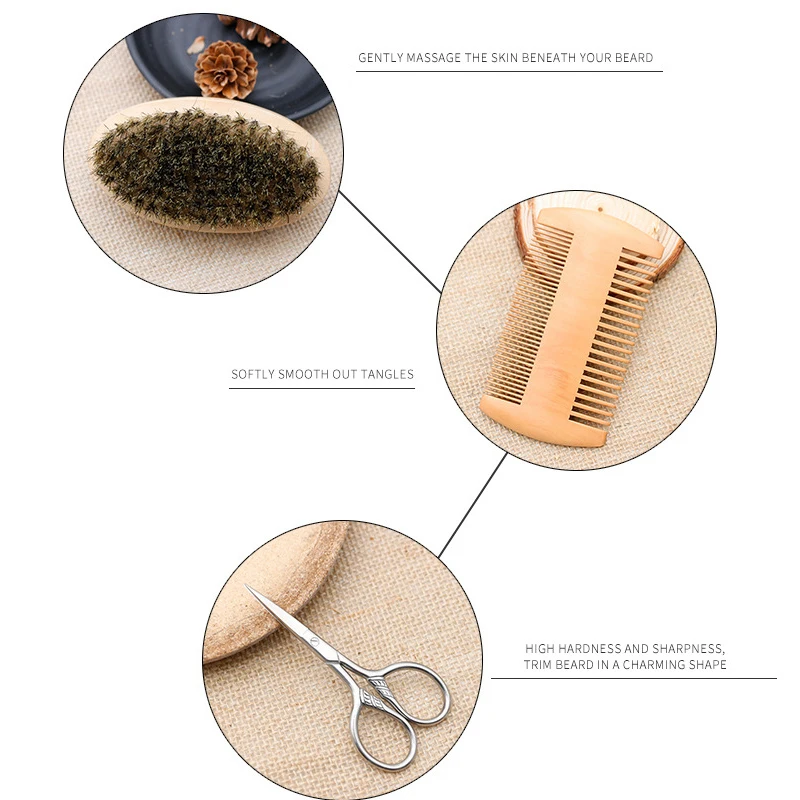 GENTLY MASSAGE THE SKIN BENEATH YOUR BEARD

SOFTLY SMOOTH OUT TANGLES

HIGH HARDNESS AND SHARPNESS,
TRIM BEARD IN A CHARMING SHAPE