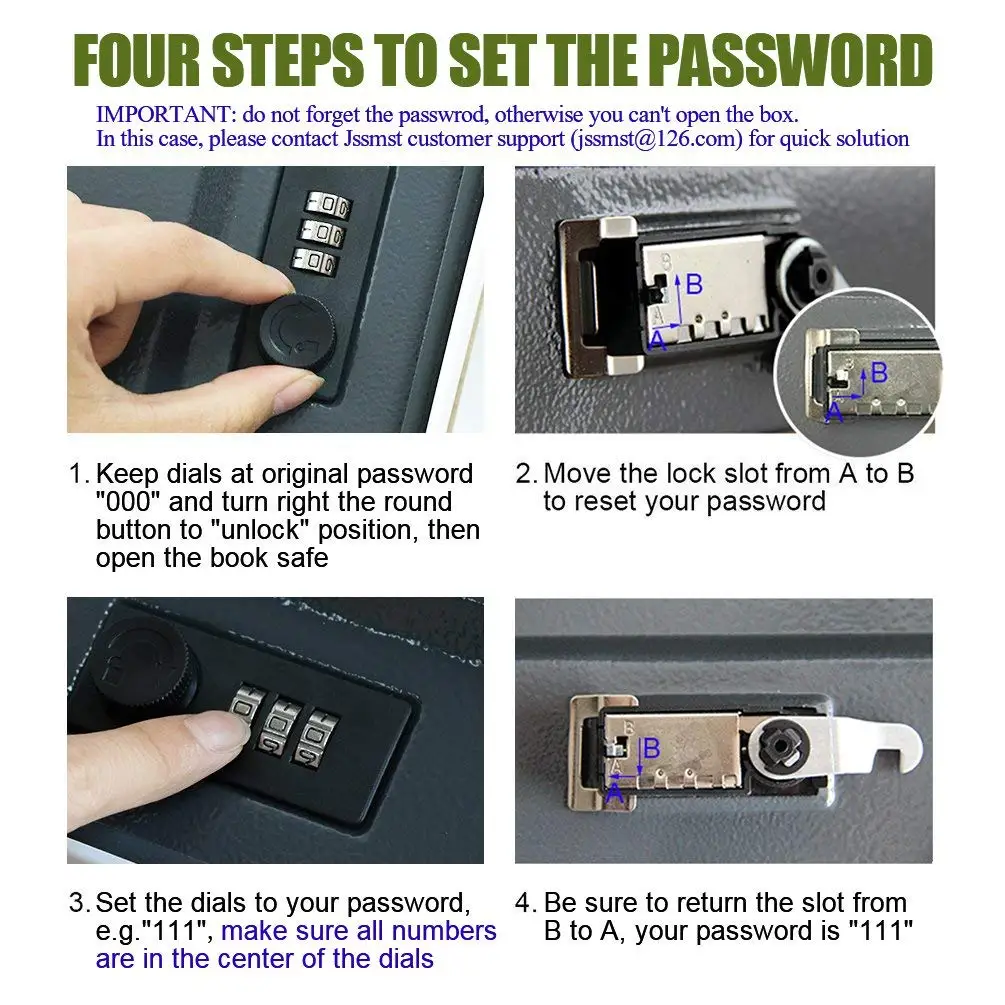 FOUR STEPS TO SET THE PASSWORD

IMPORTANT: do not forget the passwrod, otherwise you can't open the box.
In this case, please contact Jssmst customer support (jssmst@126.com) for quick solution

B
A

B
A

1. Keep dials at original password "000" and turn right the round button to "unlock" position, then open the book safe

2. Move the lock slot from A to B to reset your password

B
A

3. Set the dials to your password, e.g."111", make sure all numbers are in the center of the dials

4. Be sure to return the slot from B to A, your password is "111"