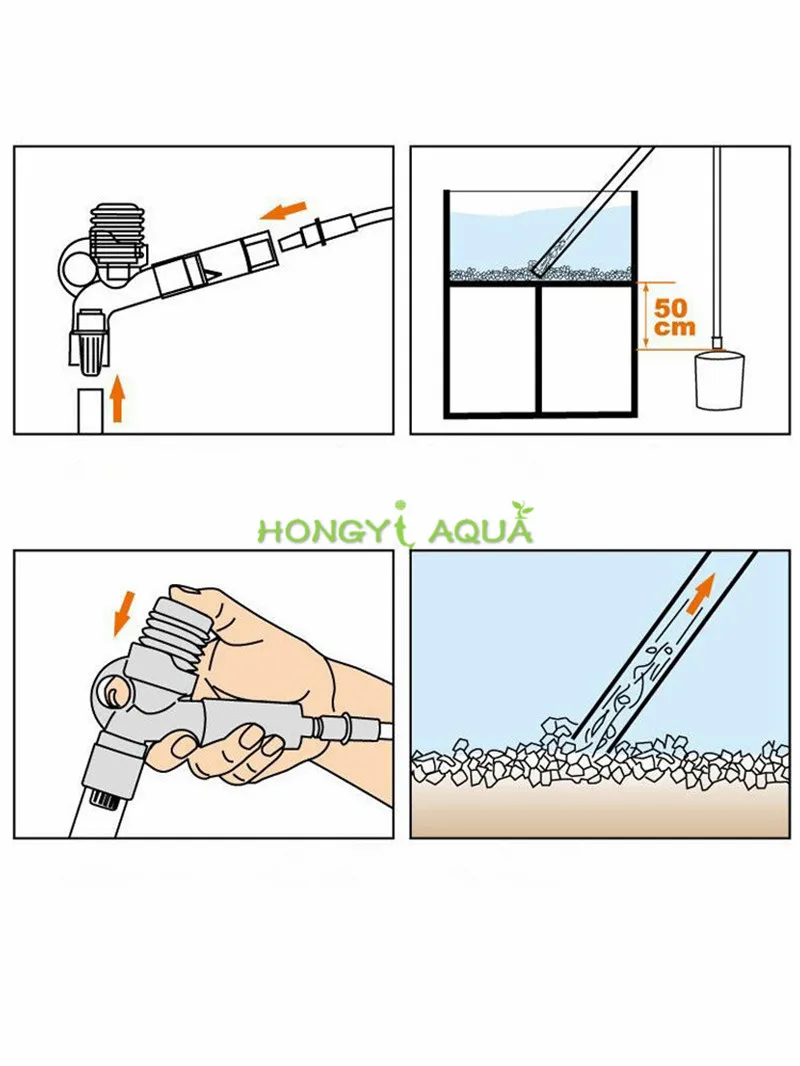 50 cm

HONGYI AQUA