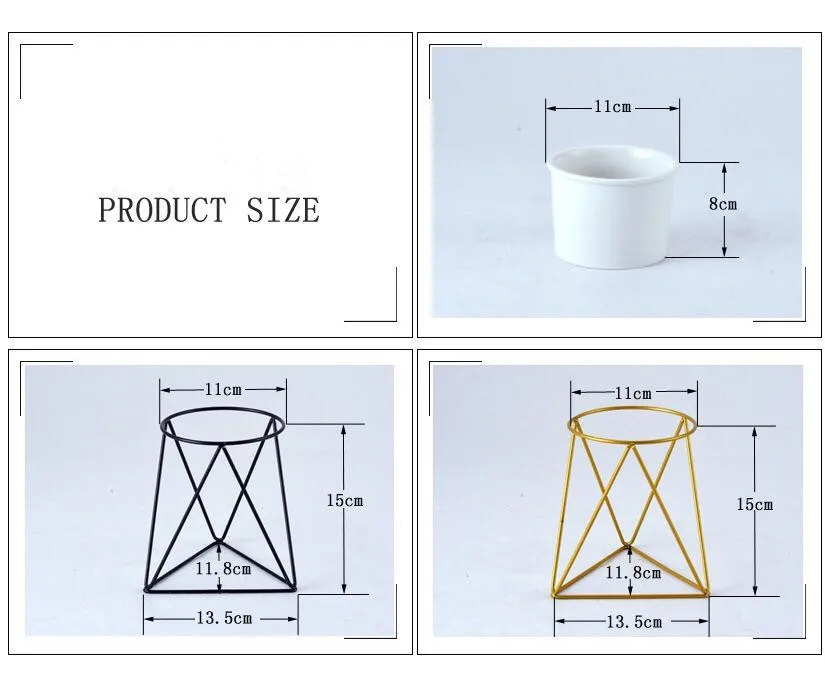 PRODUCT SIZE

11cm
8cm

11cm
15cm
11.8cm
13.5cm

11cm
15cm
11.8cm
13.5cm