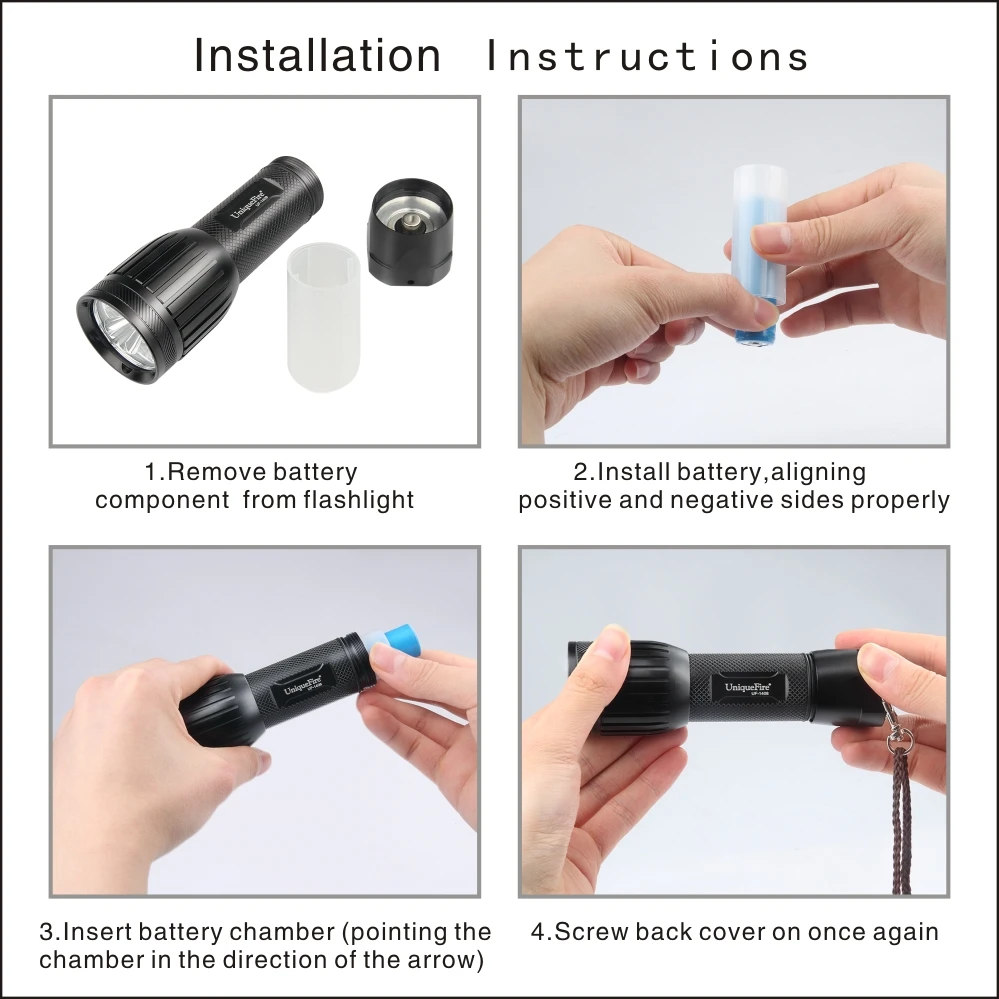 Installation Instructions

UniqueFire

1.Remove battery component from flashlight

2.Install battery,aligning positive and negative sides properly

UniqueFire

3.Insert battery chamber (pointing the chamber in the direction of the arrow)

UniqueFire

4.Screw back cover on once again