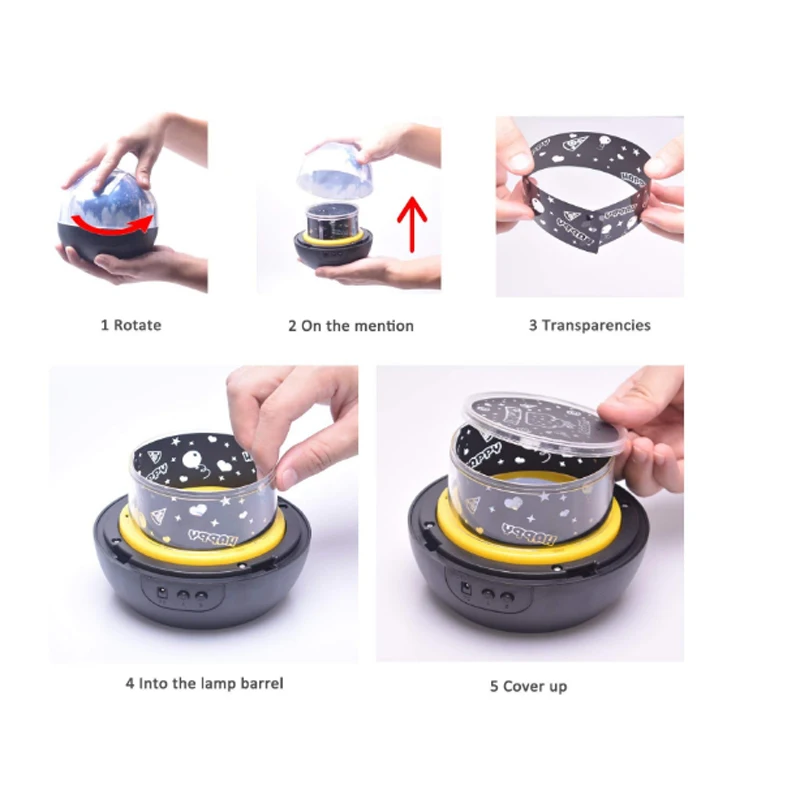 1 Rotate

2 On the mention

3 Transparencies

4 Into the lamp barrel

5 Cover up