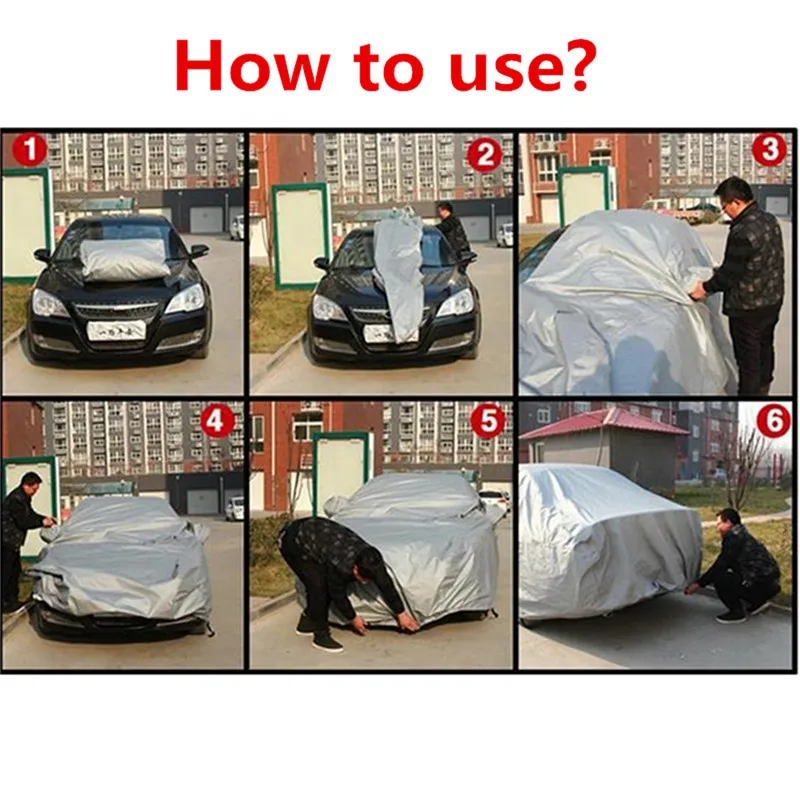 How to use?

1

2

3

4

5

6